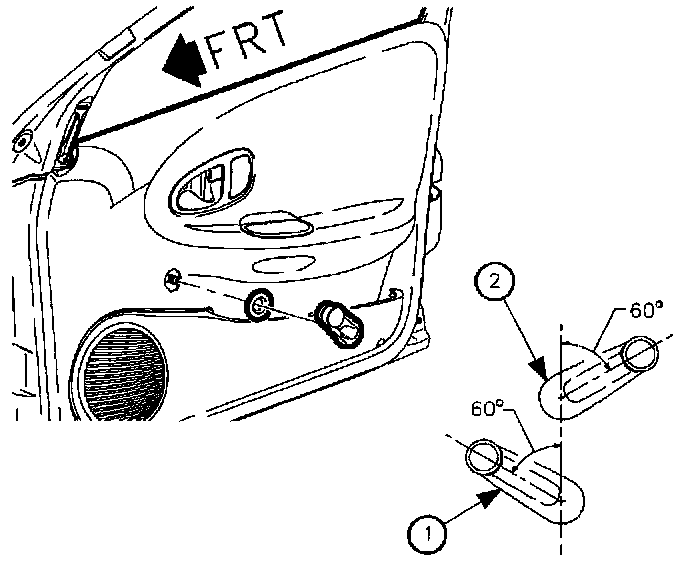 FRT

2

60°

60°

1