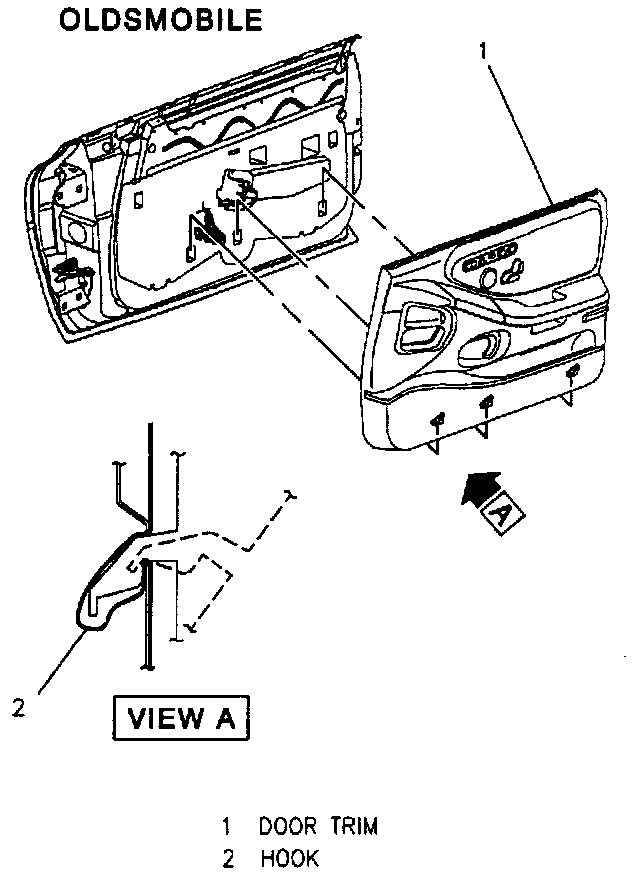 OLDSMOBILE

1

A

2

VIEW A

1 DOOR TRIM
2 HOOK