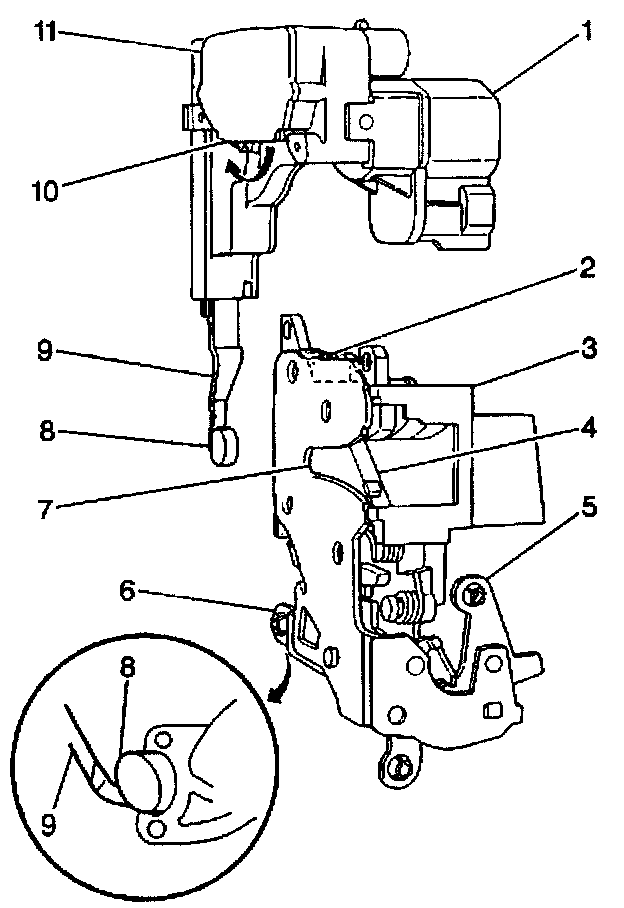 11
1
10
2
9
3
8
4
7
5
6
8
9