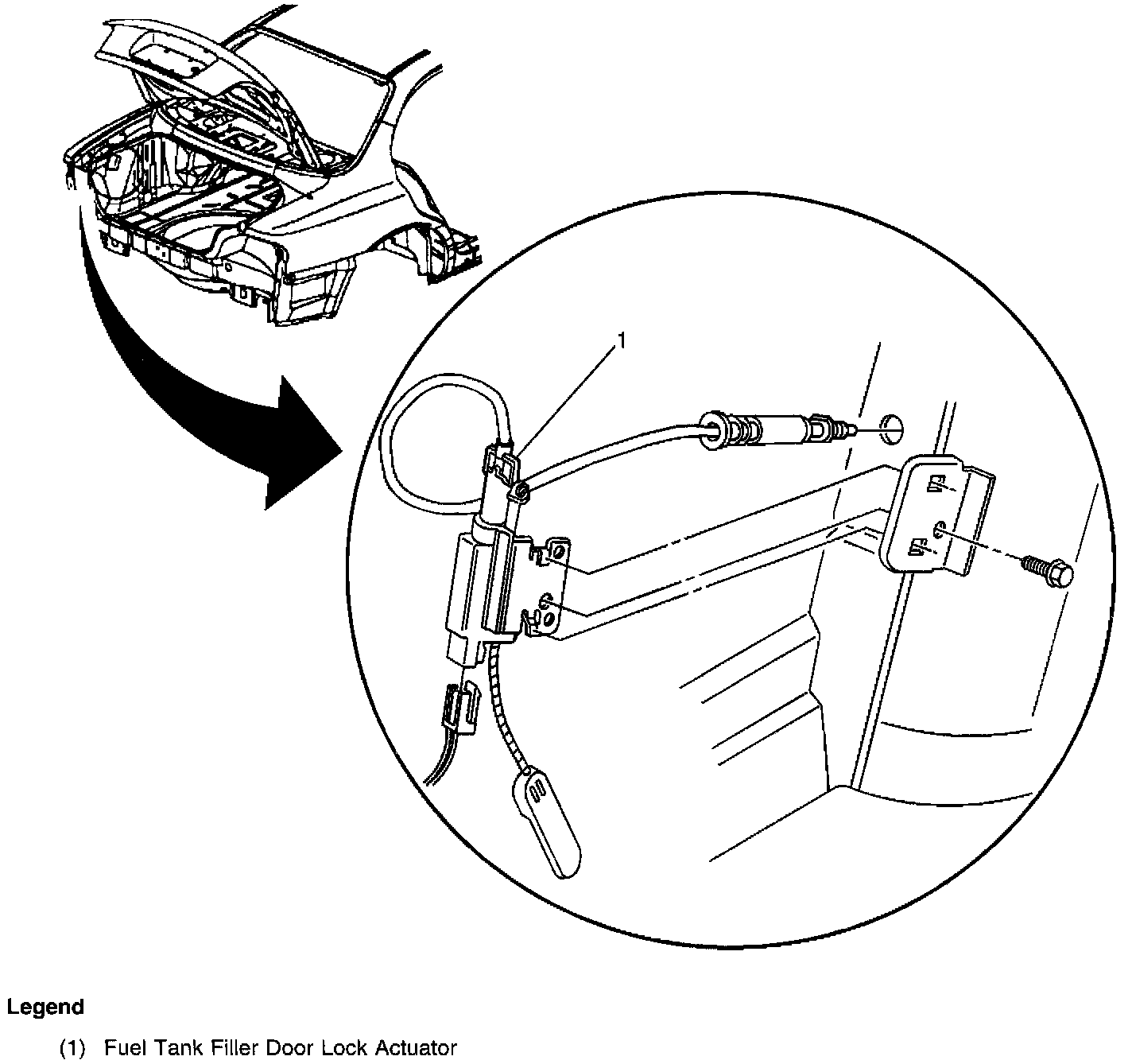 1

Legend

(1) Fuel Tank Filler Door Lock Actuator