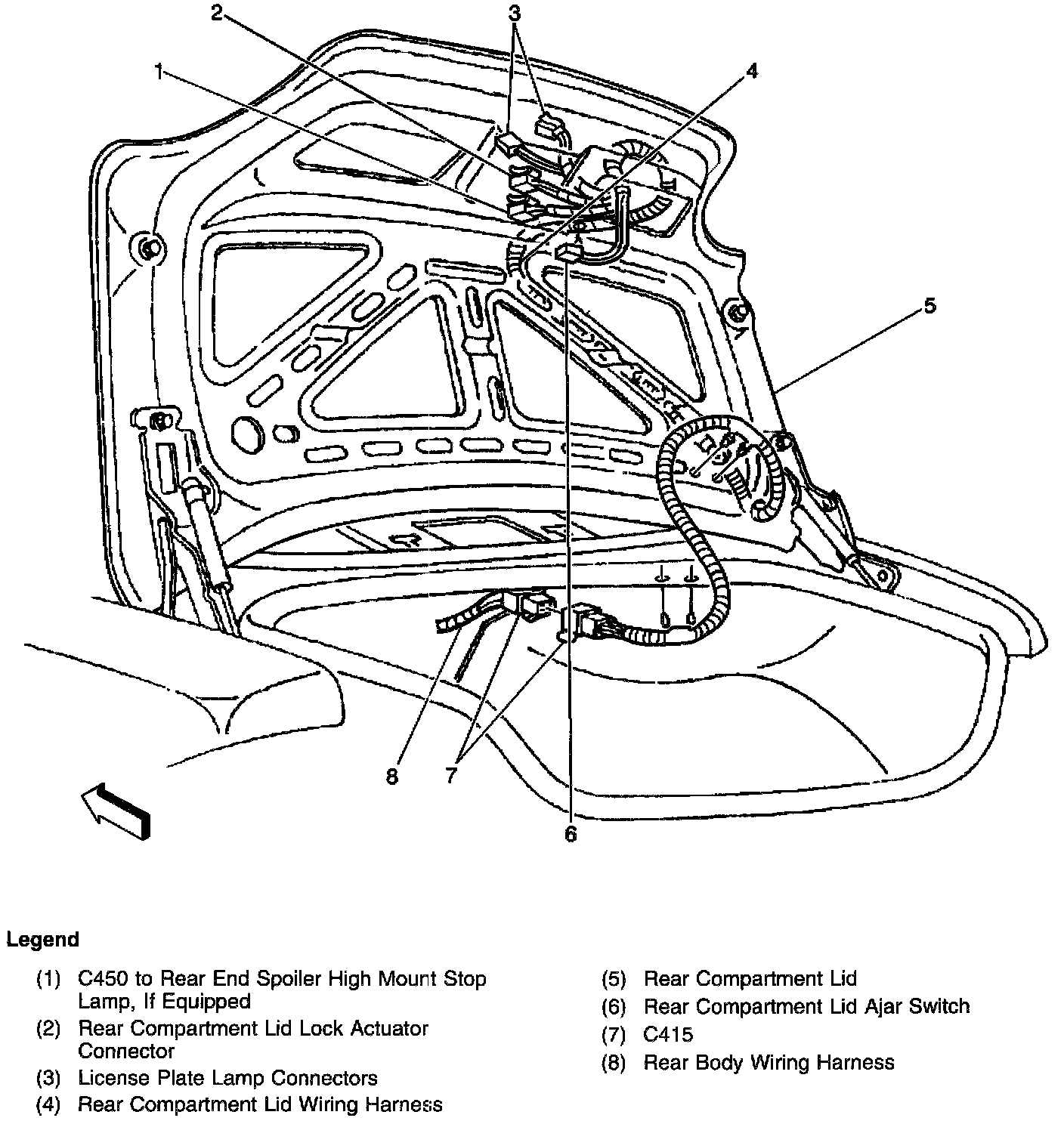 2
3
1
4
5
8
7
6

Legend

(1) C450 to Rear End Spoiler High Mount Stop Lamp, If Equipped
(2) Rear Compartment Lid Lock Actuator Connector
(3) License Plate Lamp Connectors
(4) Rear Compartment Lid Wiring Harness

(5) Rear Compartment Lid
(6) Rear Compartment Lid Ajar Switch
(7) C415
(8) Rear Body Wiring Harness