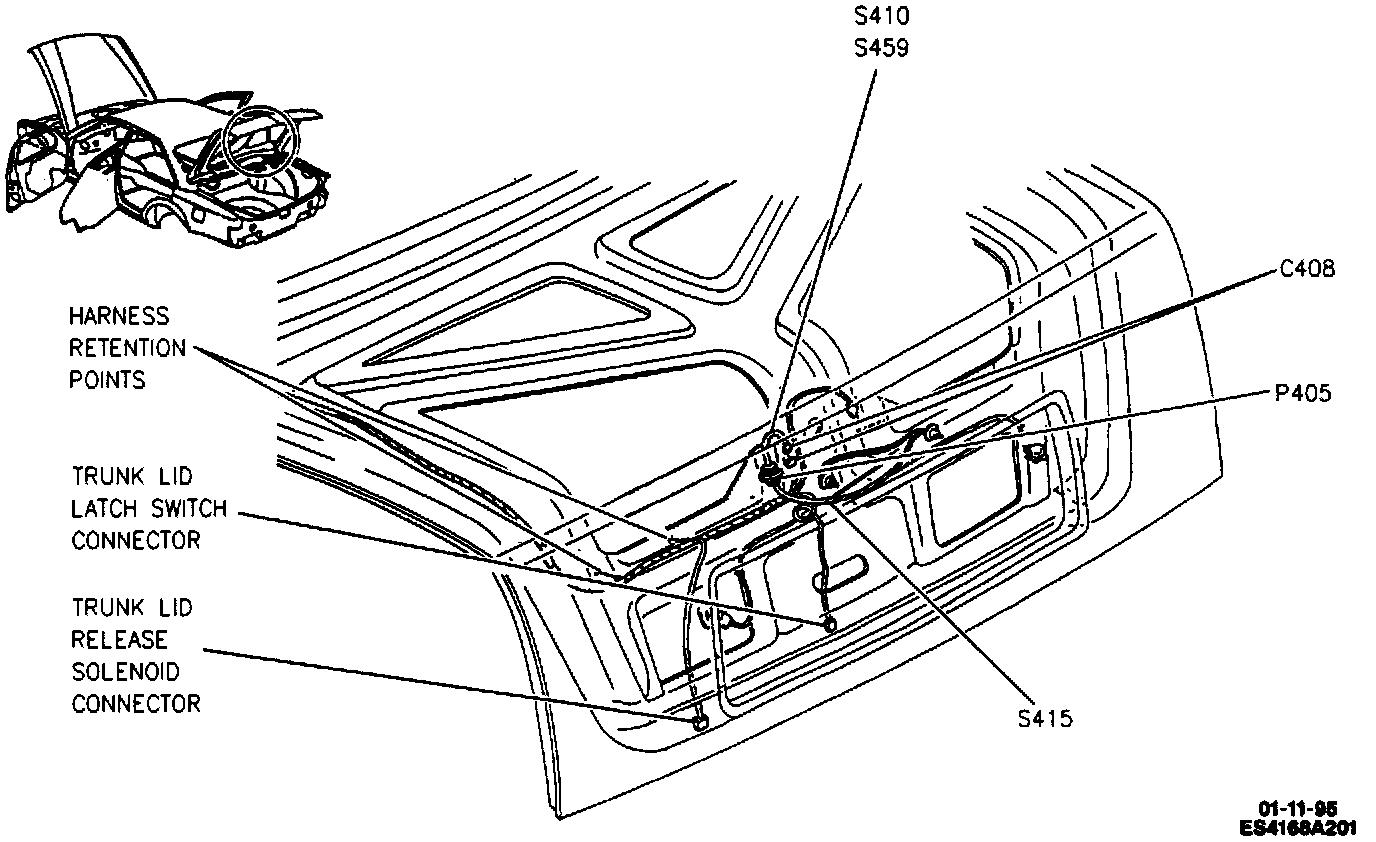 S410
S459

C408

HARNESS
RETENTION
POINTS

P405

TRUNK LID
LATCH SWITCH
CONNECTOR

TRUNK LID
RELEASE
SOLENOID
CONNECTOR

S415

01-11-95
ES4168A201