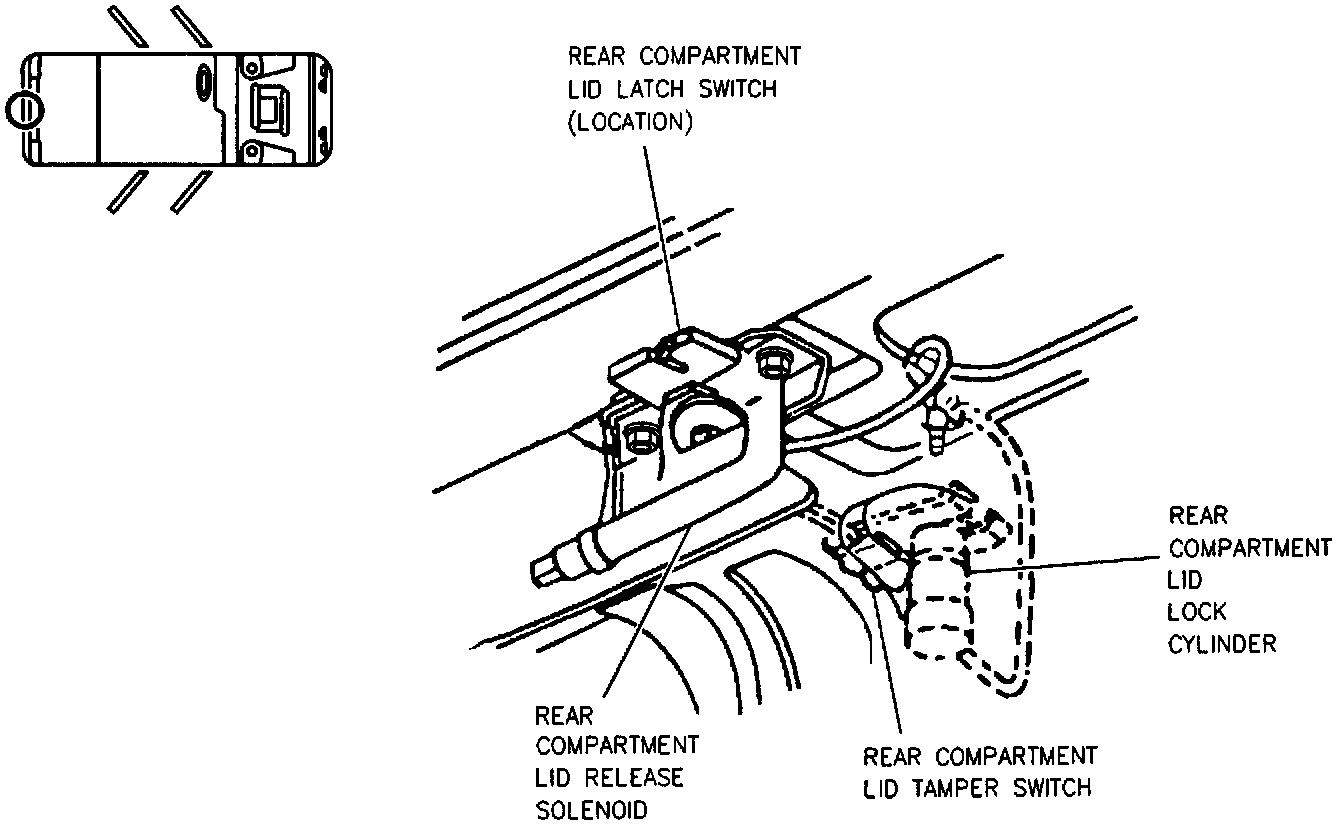 REAR COMPARTMENT LID LATCH SWITCH (LOCATION)

REAR COMPARTMENT LID LOCK CYLINDER

REAR COMPARTMENT LID RELEASE SOLENOID

REAR COMPARTMENT LID TAMPER SWITCH