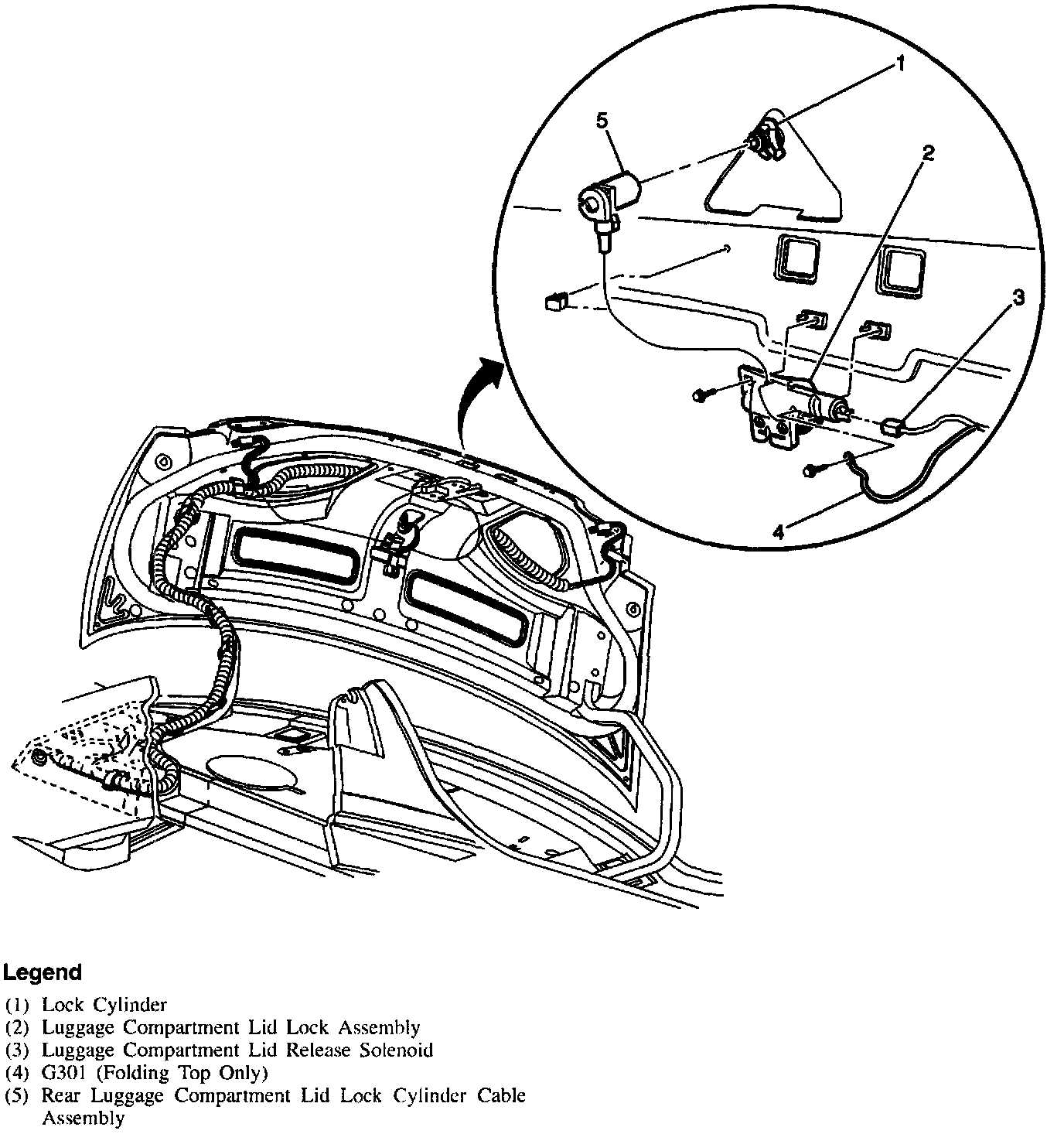 1
5
2
3
4

Legend
(1) Lock Cylinder
(2) Luggage Compartment Lid Lock Assembly
(3) Luggage Compartment Lid Release Solenoid
(4) G301 (Folding Top Only)
(5) Rear Luggage Compartment Lid Lock Cylinder Cable Assembly