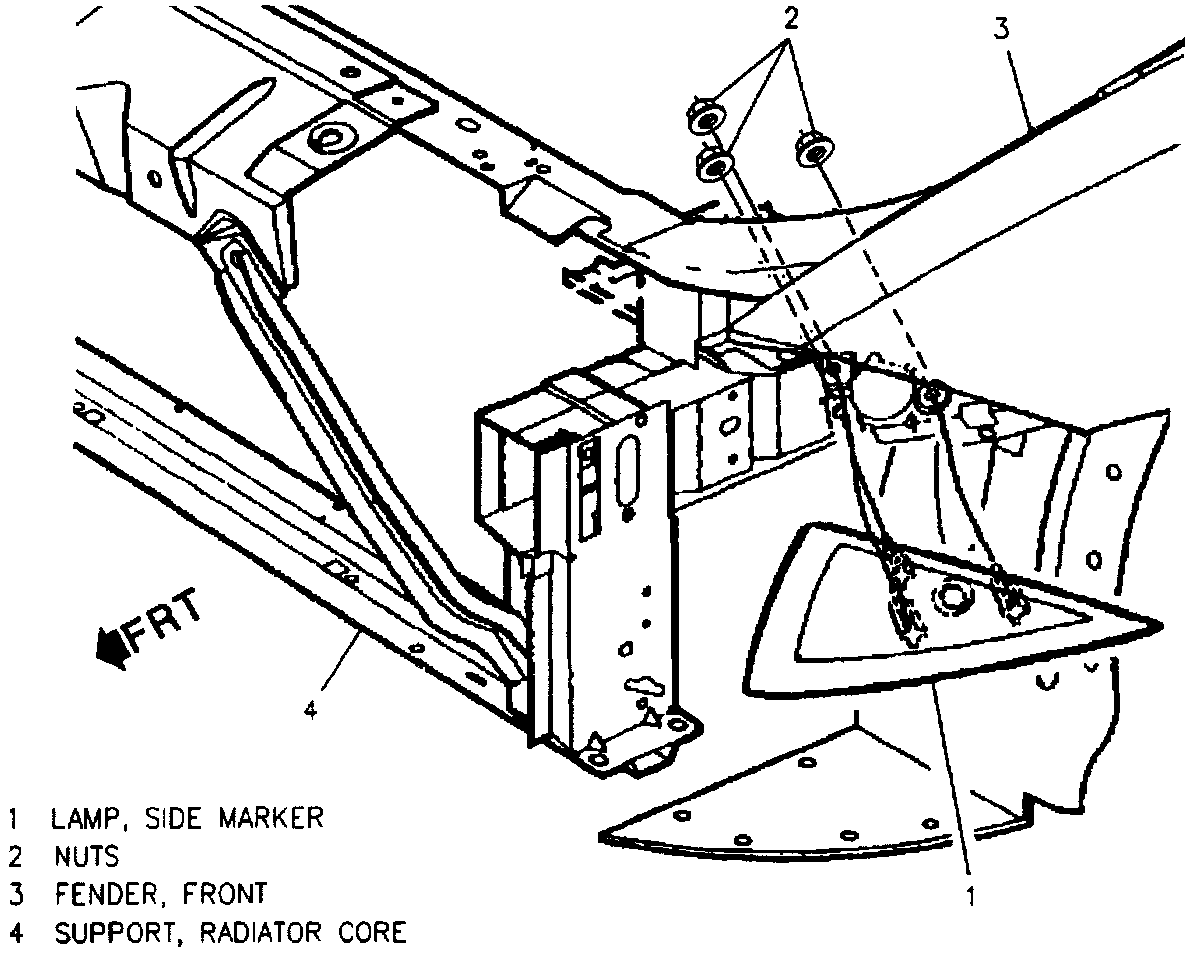 2

3

FRT

4

1

1 LAMP, SIDE MARKER
2 NUTS
3 FENDER, FRONT
4 SUPPORT, RADIATOR CORE