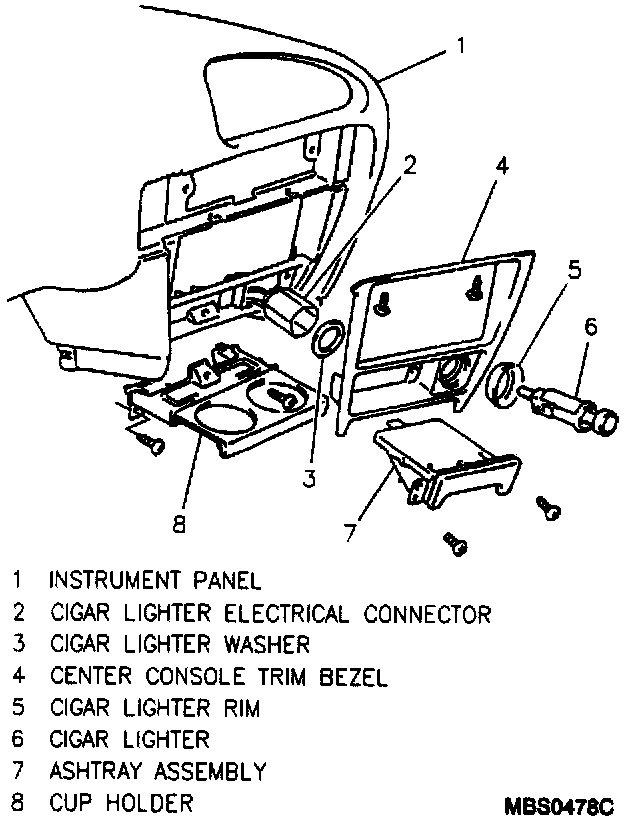 1
2
4
5
6
3
8
7

1 INSTRUMENT PANEL
2 CIGAR LIGHTER ELECTRICAL CONNECTOR
3 CIGAR LIGHTER WASHER
4 CENTER CONSOLE TRIM BEZEL
5 CIGAR LIGHTER RIM
6 CIGAR LIGHTER
7 ASHTRAY ASSEMBLY
8 CUP HOLDER

MBS0478C