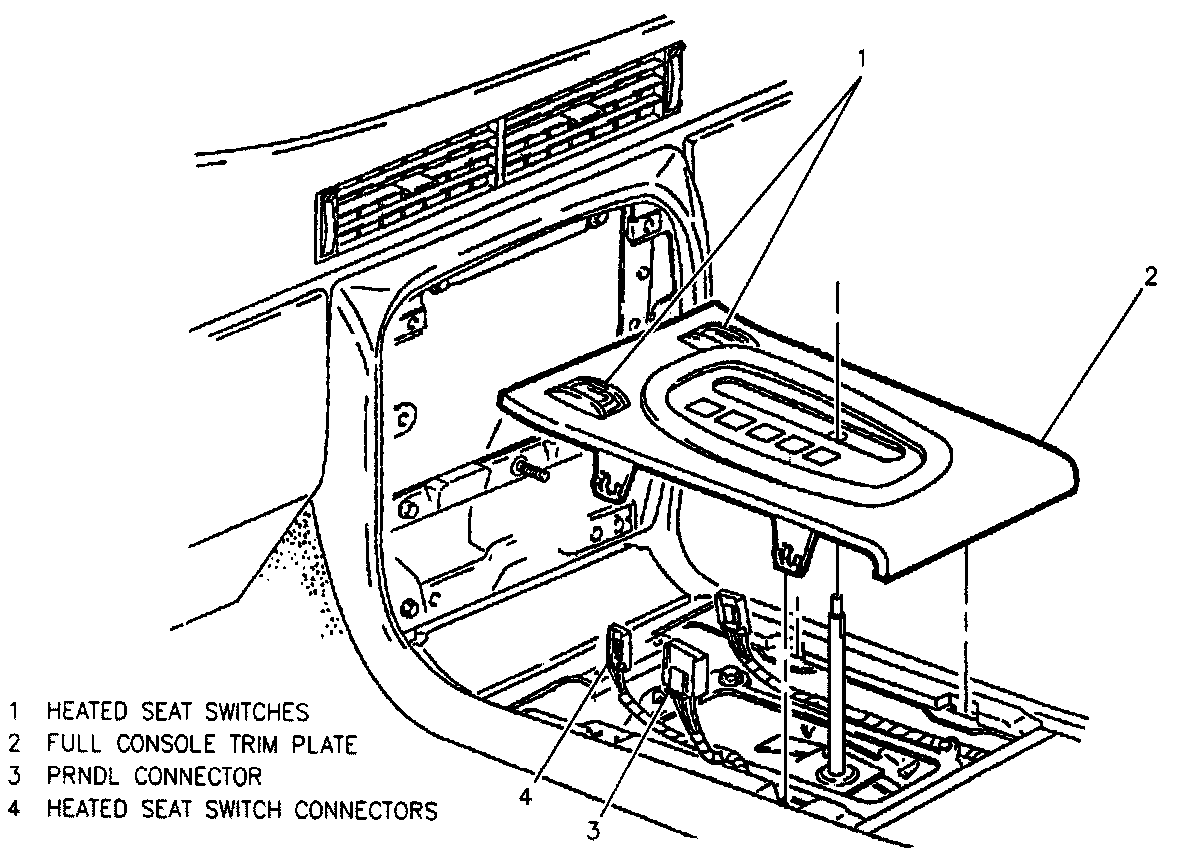 1
2
4
3

1 HEATED SEAT SWITCHES
2 FULL CONSOLE TRIM PLATE
3 PRNDL CONNECTOR
4 HEATED SEAT SWITCH CONNECTORS