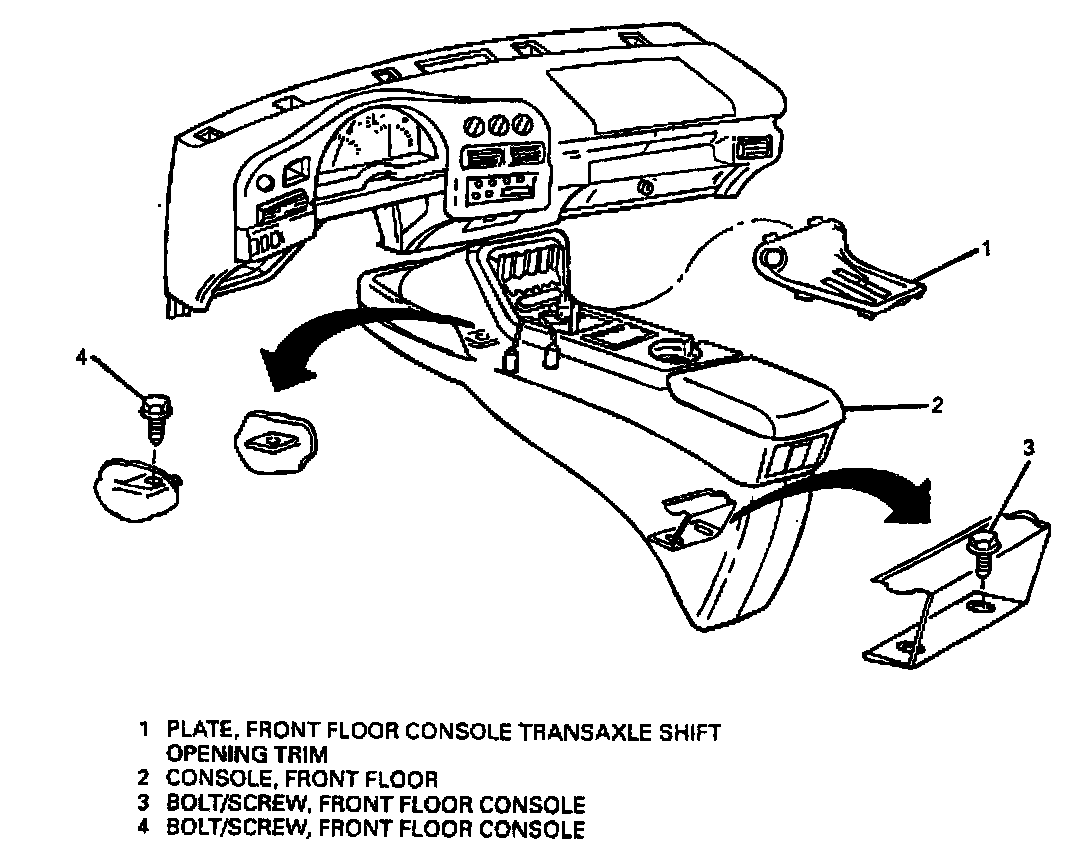 1

4

2

3

1 PLATE, FRONT FLOOR CONSOLE TRANSAXLE SHIFT OPENING TRIM
2 CONSOLE, FRONT FLOOR
3 BOLT/SCREW, FRONT FLOOR CONSOLE
4 BOLT/SCREW, FRONT FLOOR CONSOLE