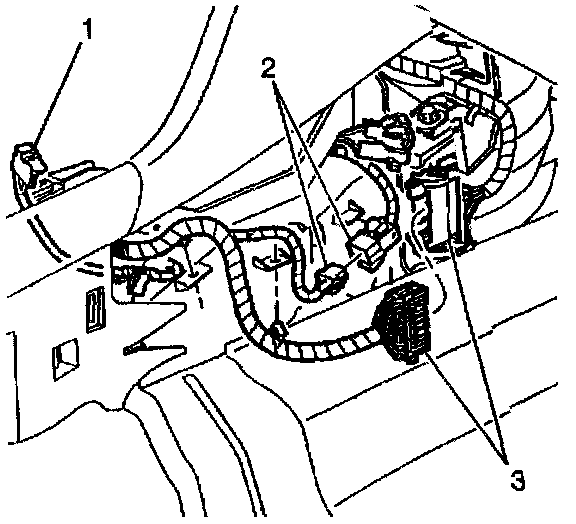 1
2
3