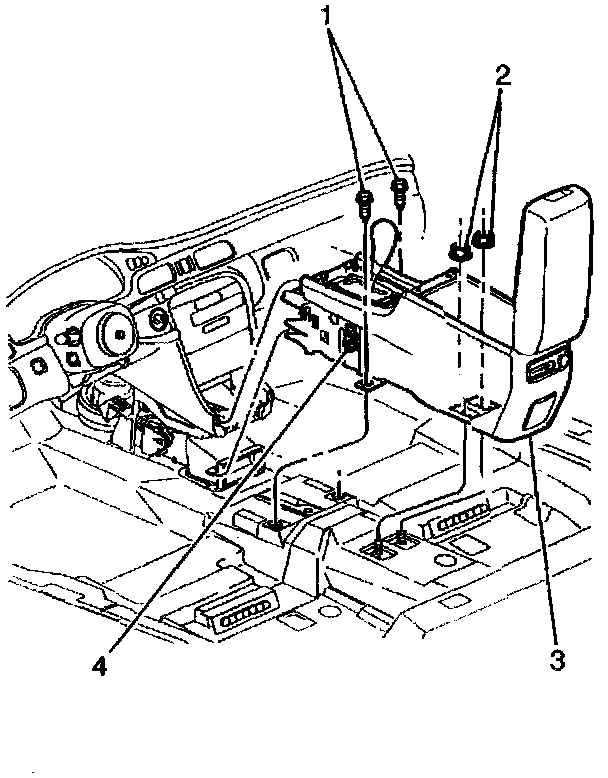 1
2
4
3