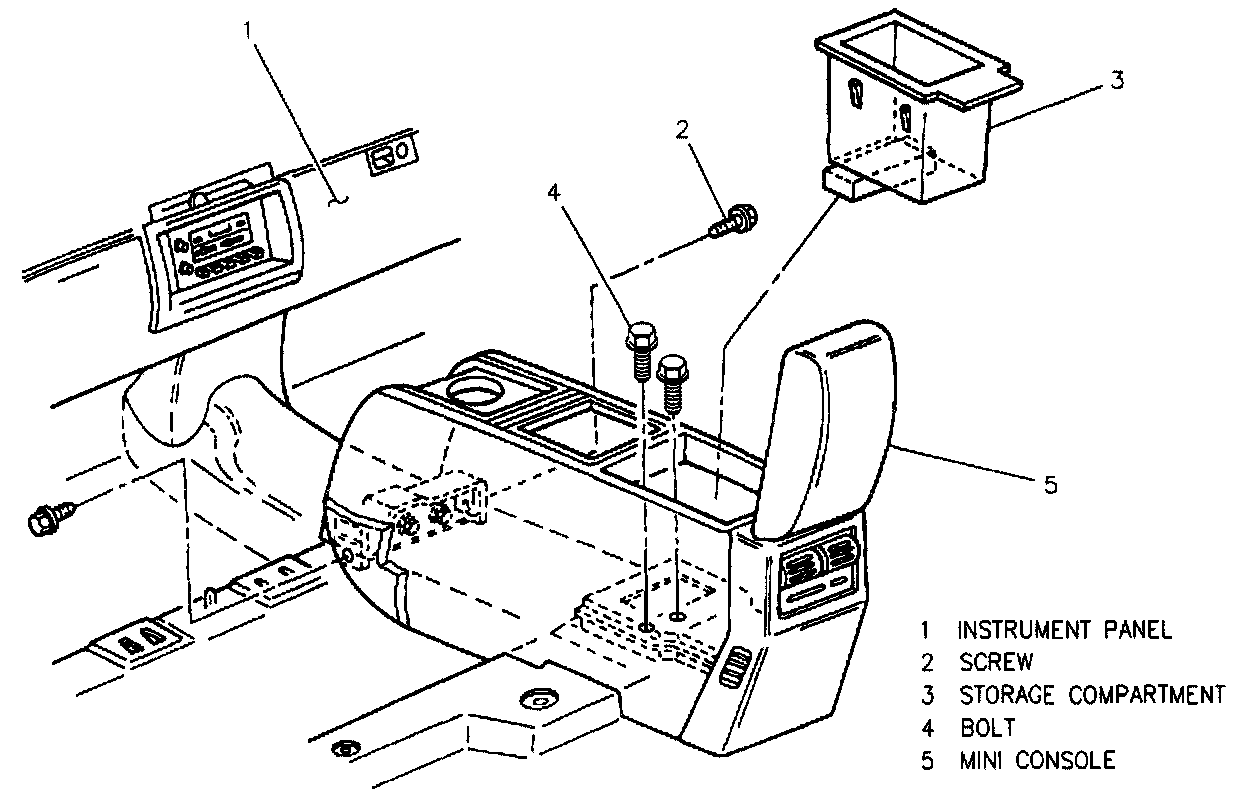 1
2
3
4
5

1 INSTRUMENT PANEL
2 SCREW
3 STORAGE COMPARTMENT
4 BOLT
5 MINI CONSOLE