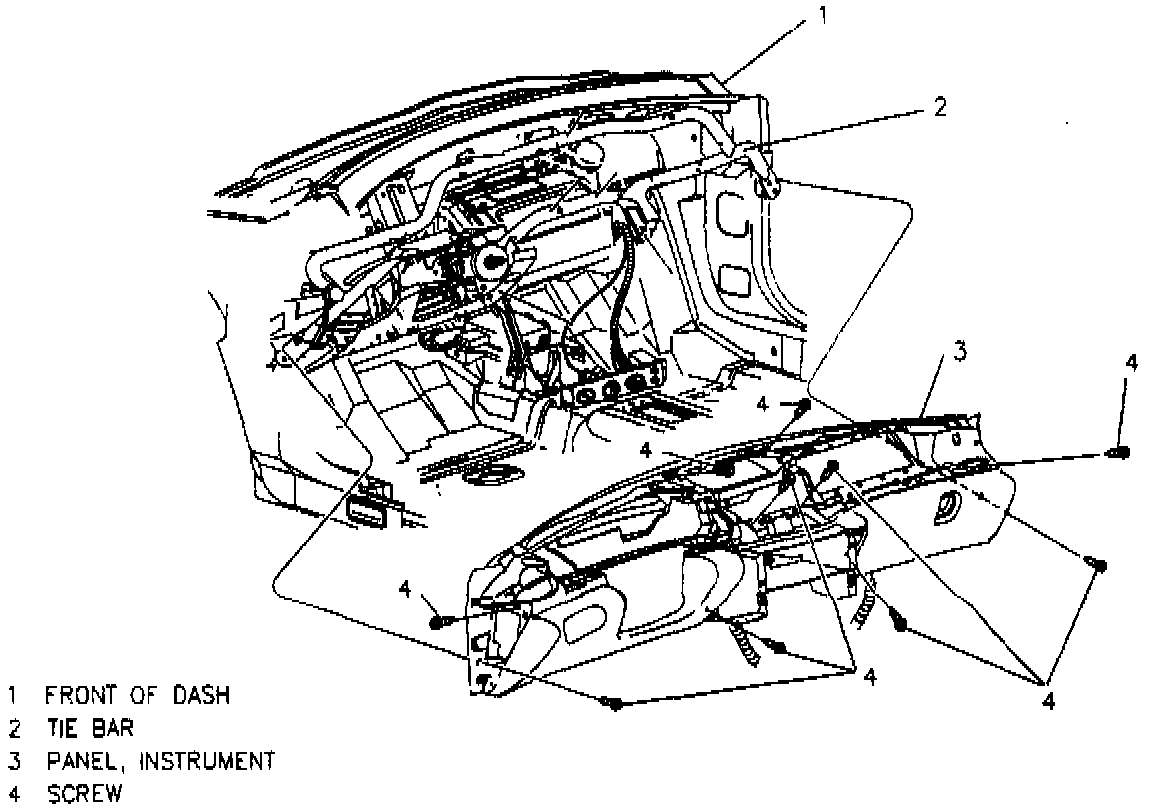 1
2
3
4
4
4
4
4
4

1 FRONT OF DASH
2 TIE BAR
3 PANEL, INSTRUMENT
4 SCREW