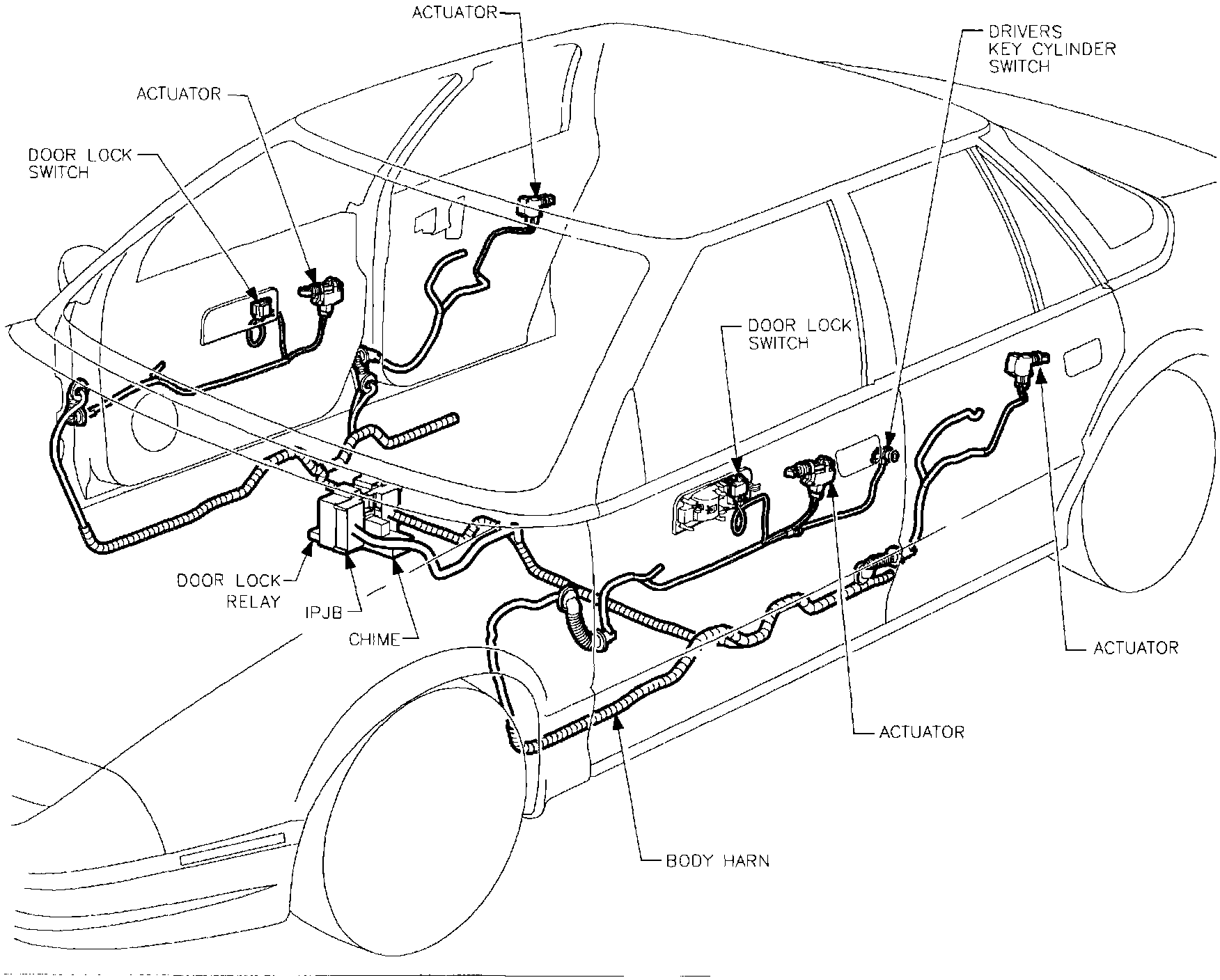 ACTUATOR

DRIVERS KEY CYLINDER SWITCH

ACTUATOR

DOOR LOCK SWITCH

DOOR LOCK SWITCH

DOOR LOCK RELAY

IPJB

CHIME

ACTUATOR

ACTUATOR

BODY HARN