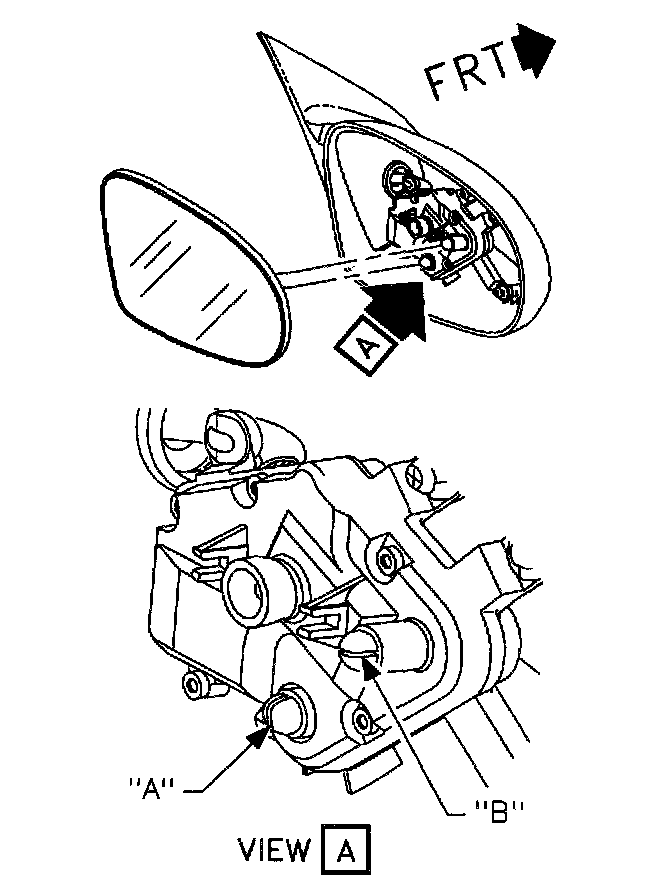 FRT

A

"A"

"B"

VIEW A