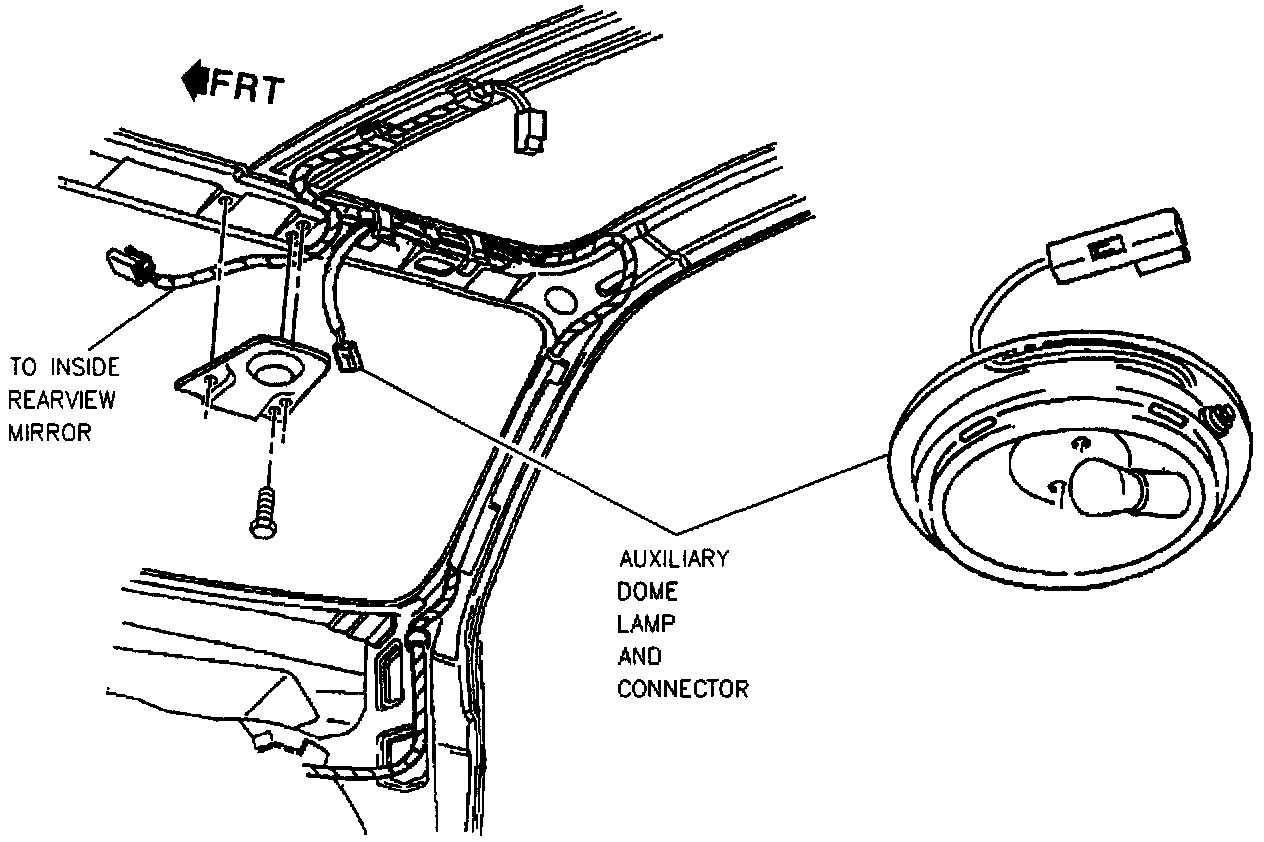 FRT

TO INSIDE
REARVIEW
MIRROR

AUXILIARY
DOME
LAMP
AND
CONNECTOR