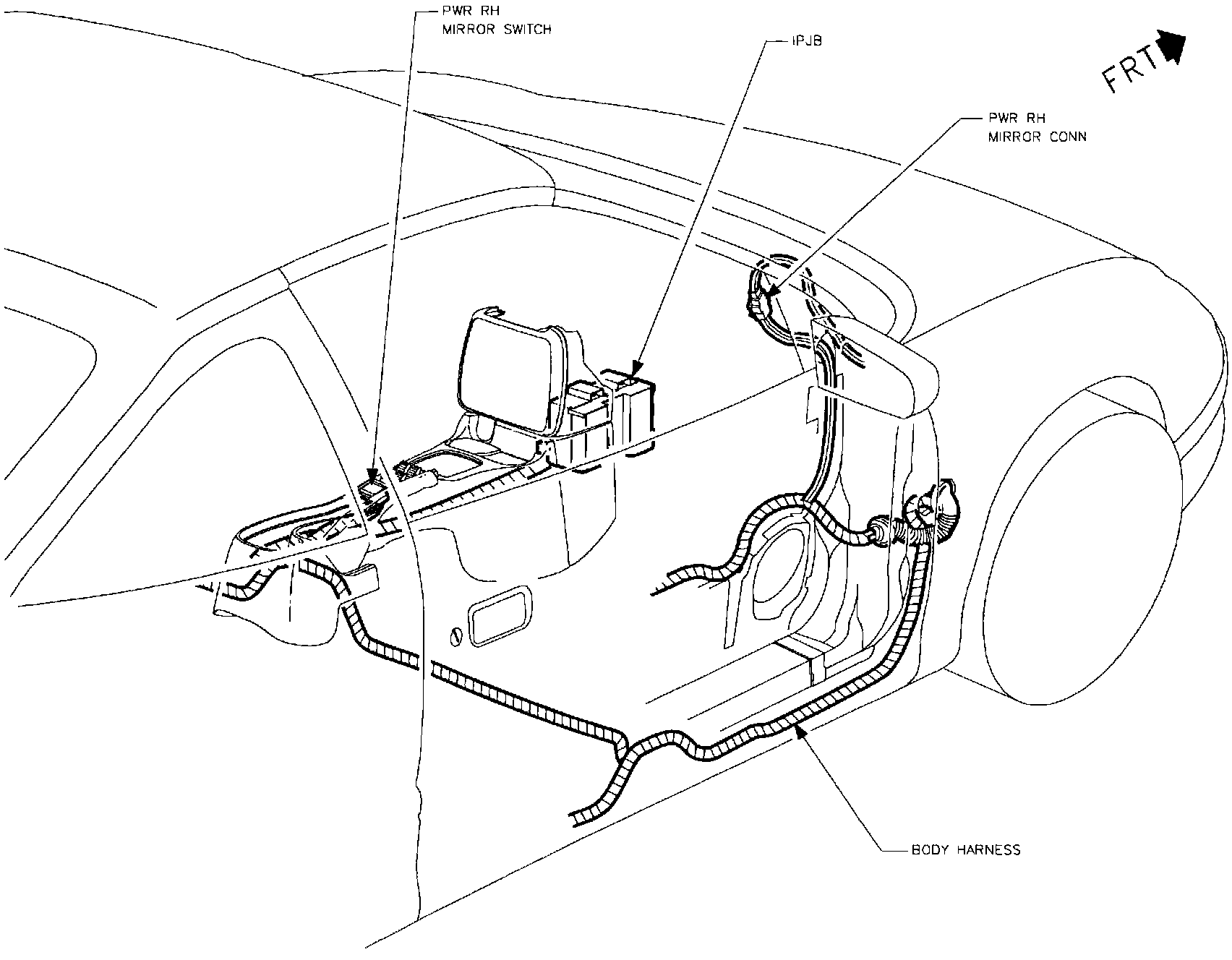 PWR RH
MIRROR SWITCH

IPJB

FRT

PWR RH
MIRROR CONN

BODY HARNESS