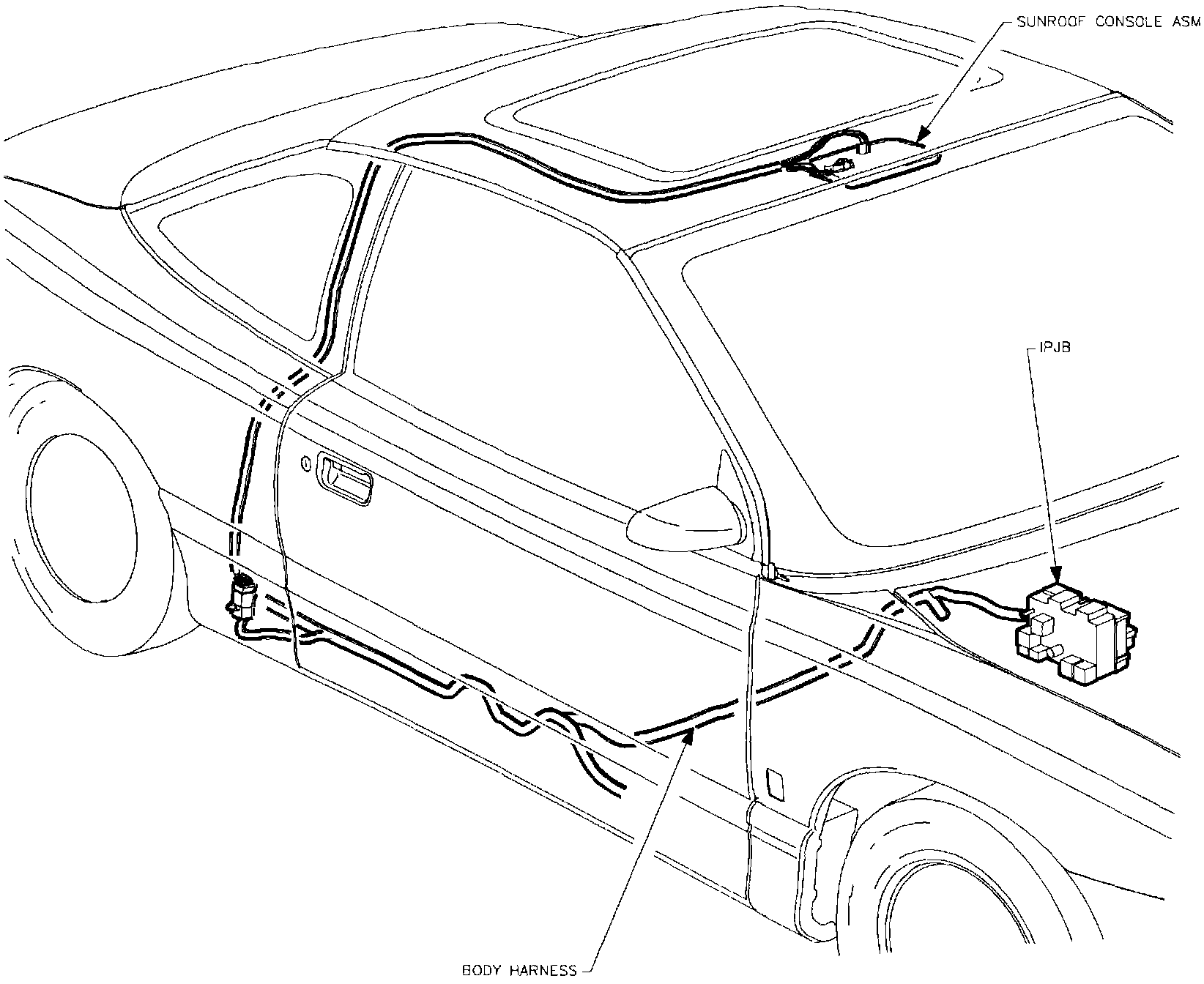 SUNROOF CONSOLE ASM

IPJB

BODY HARNESS