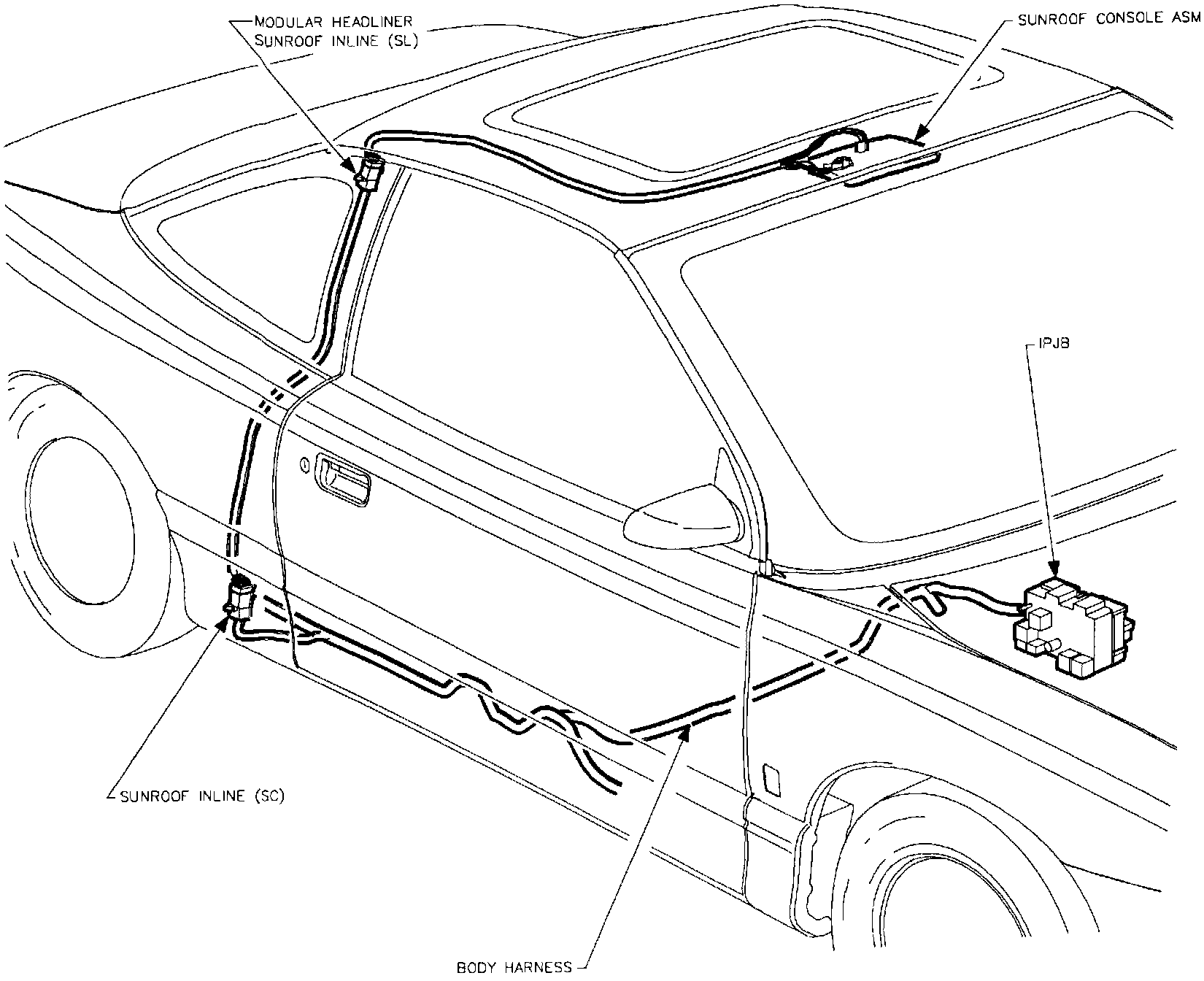 MODULAR HEADLINER SUNROOF INLINE (SL)

SUNROOF CONSOLE ASM

IPJB

SUNROOF INLINE (SC)

BODY HARNESS