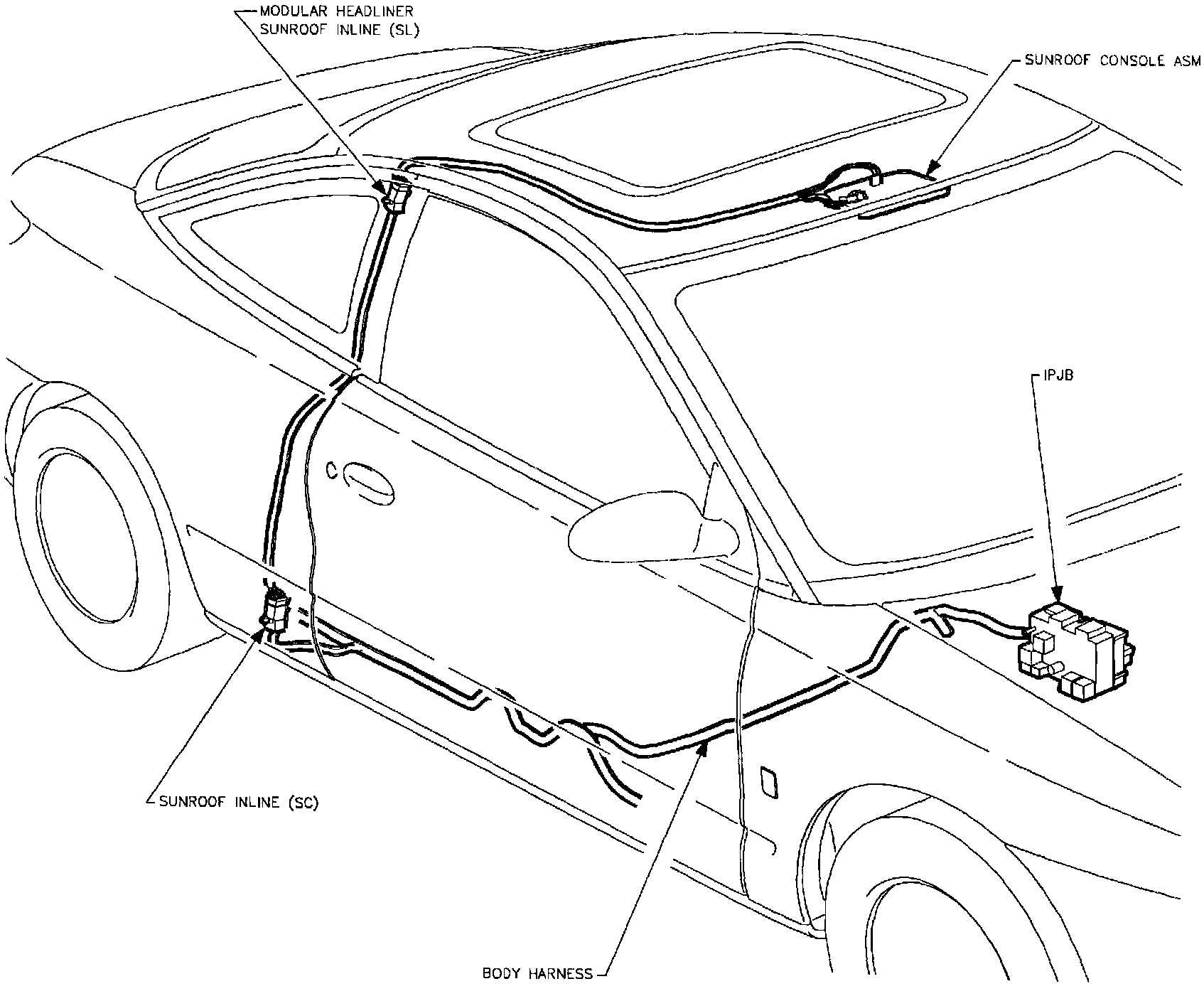 MODULAR HEADLINER SUNROOF INLINE (SL)

SUNROOF CONSOLE ASM

IPJB

SUNROOF INLINE (SC)

BODY HARNESS