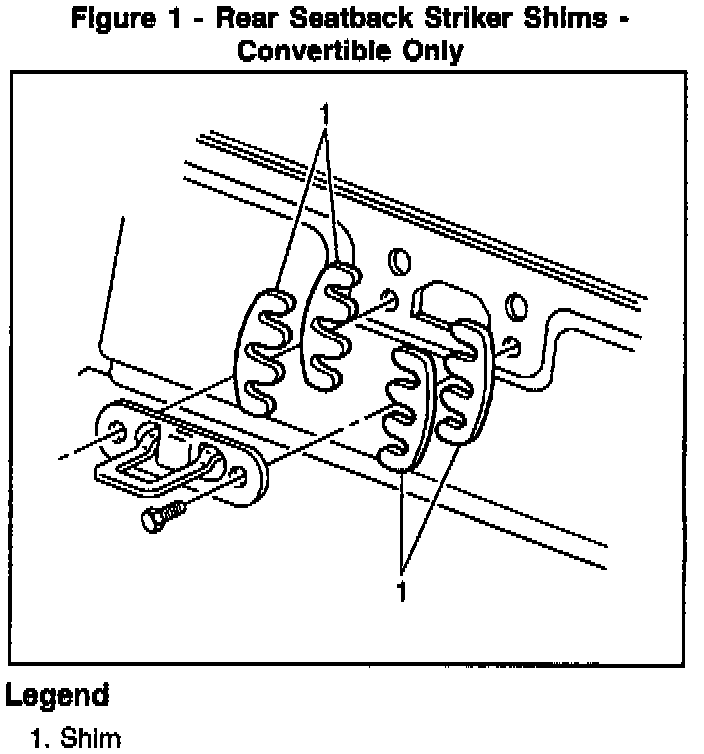 Figure 1 - Rear Seatback Striker Shims - Convertible Only

1

1

Legend

1. Shim