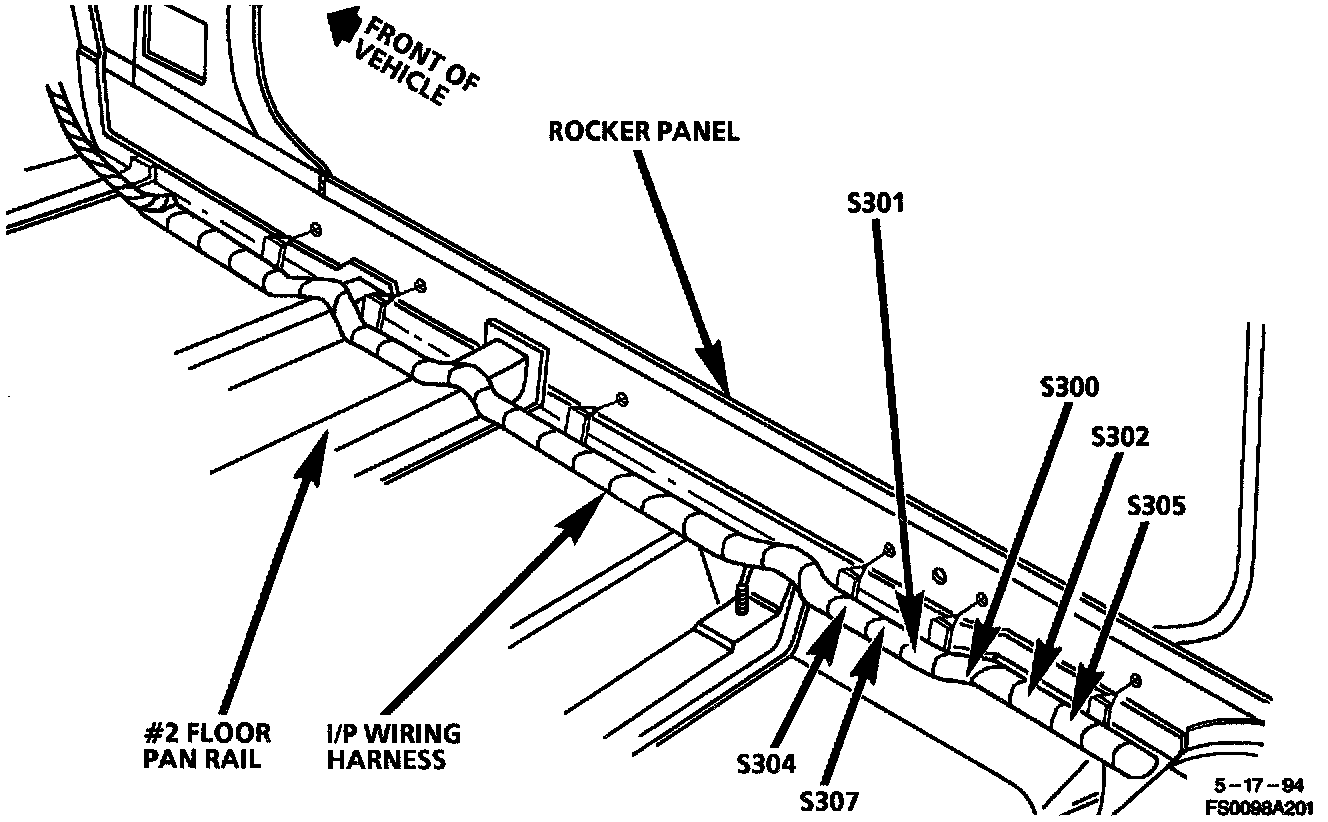 FRONT OF VEHICLE

ROCKER PANEL

S301

S300

S302

S305

#2 FLOOR PAN RAIL

I/P WIRING HARNESS

S304

S307

5-17-94
FS0098A201