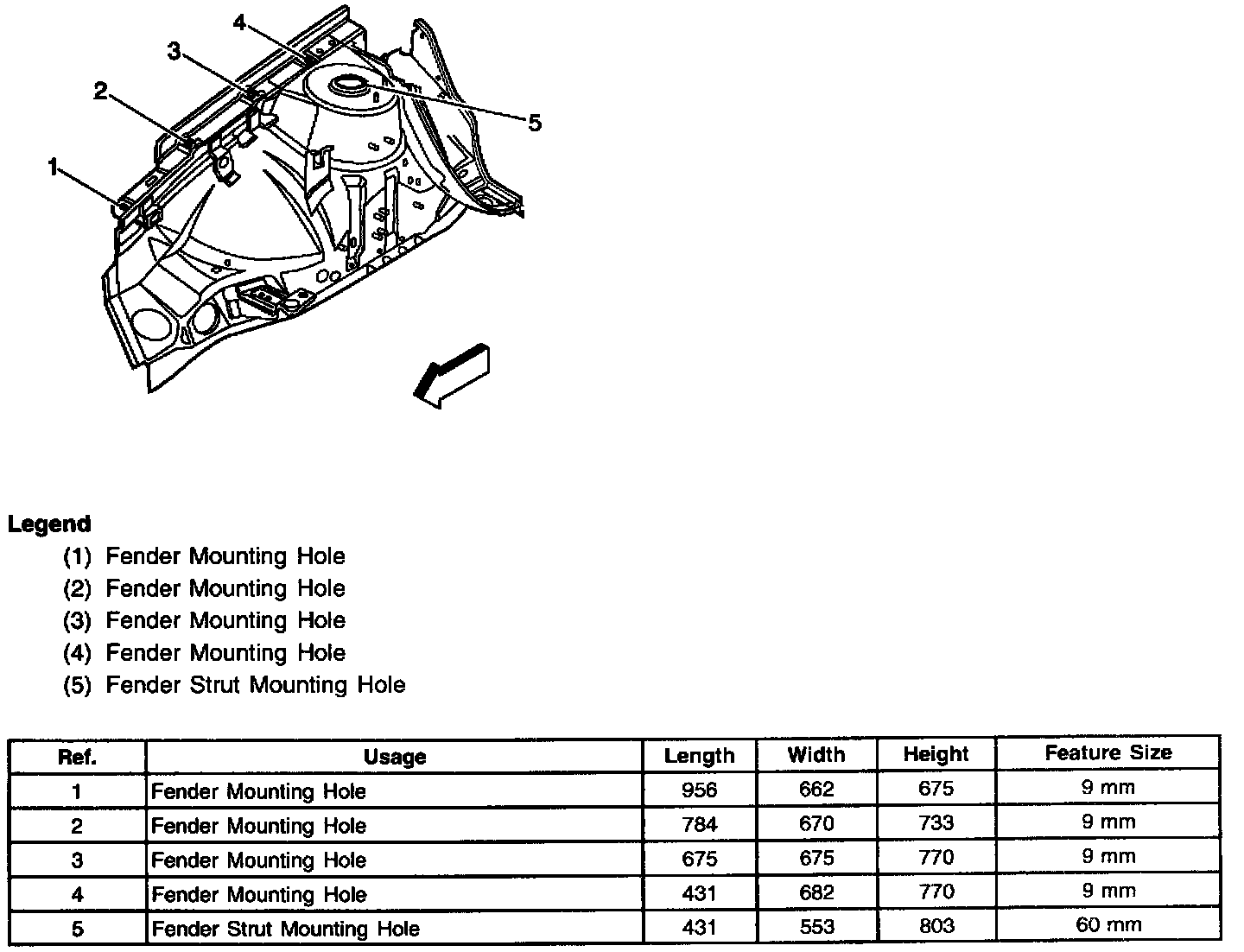 4
3
2
1
5

Legend
(1) Fender Mounting Hole
(2) Fender Mounting Hole
(3) Fender Mounting Hole
(4) Fender Mounting Hole
(5) Fender Strut Mounting Hole

| Ref. | Usage | Length | Width | Height | Feature Size |
|---|---|---|---|---|---|
| 1 | Fender Mounting Hole | 956 | 662 | 675 | 9 mm |
| 2 | Fender Mounting Hole | 784 | 670 | 733 | 9 mm |
| 3 | Fender Mounting Hole | 675 | 675 | 770 | 9 mm |
| 4 | Fender Mounting Hole | 431 | 682 | 770 | 9 mm |
| 5 | Fender Strut Mounting Hole | 431 | 553 | 803 | 60 mm |