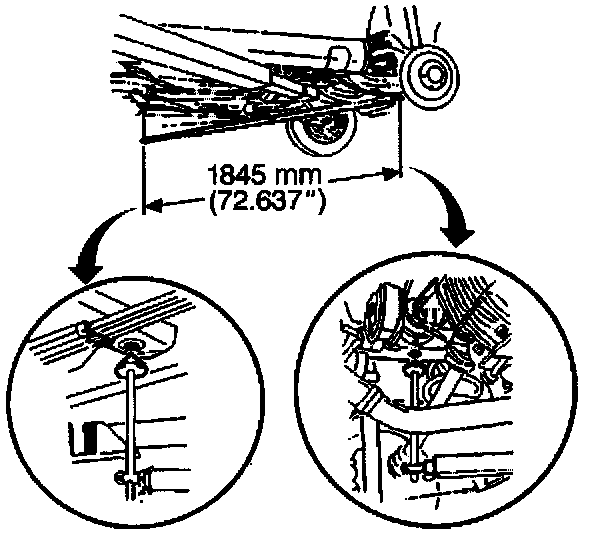 1845 mm
(72.637")