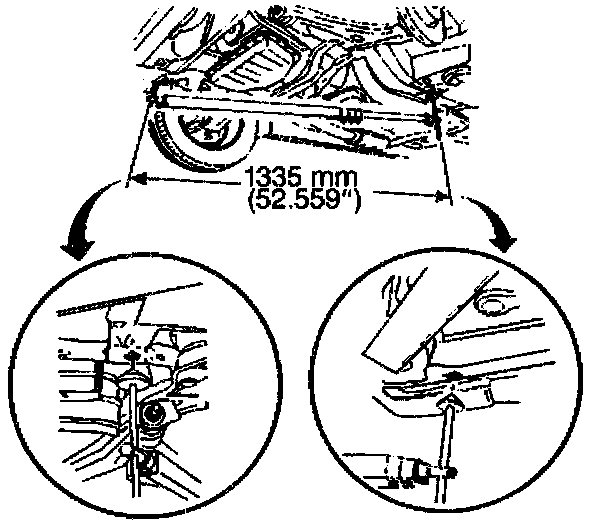 1335 mm
(52.559")