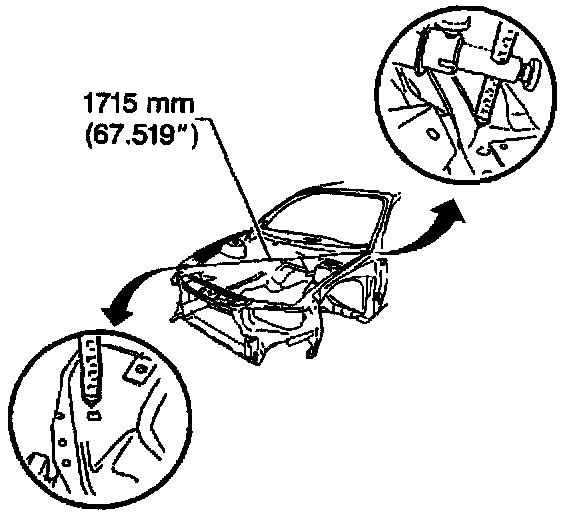 1715 mm
(67.519")