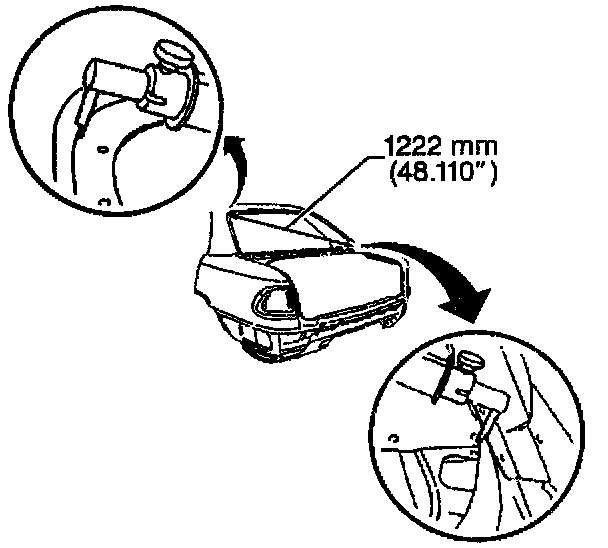 1222 mm
(48.110")