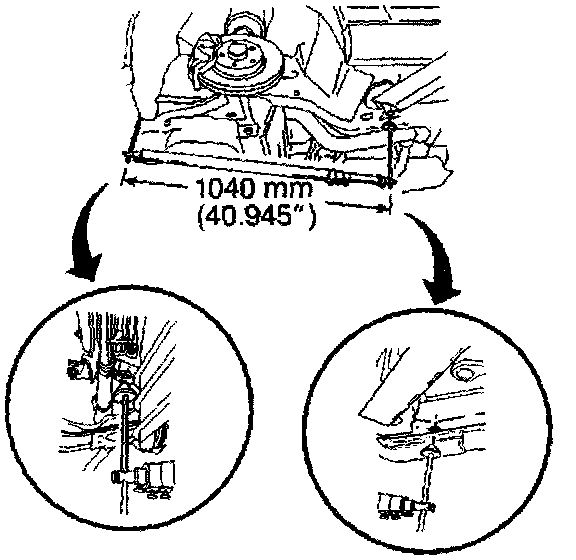 1040 mm
(40.945")