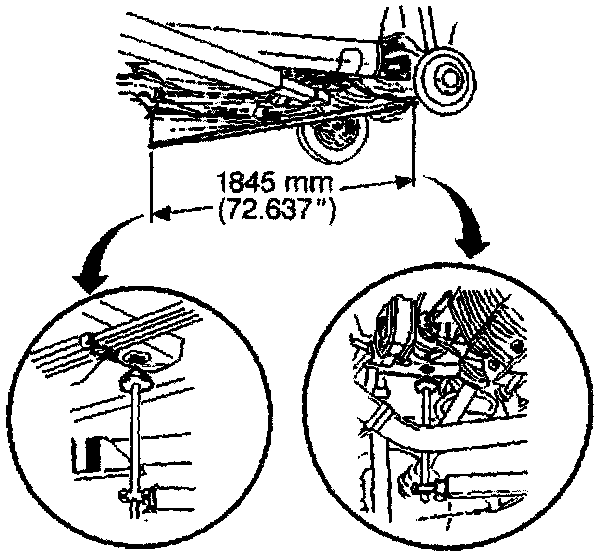 1845 mm
(72.637")