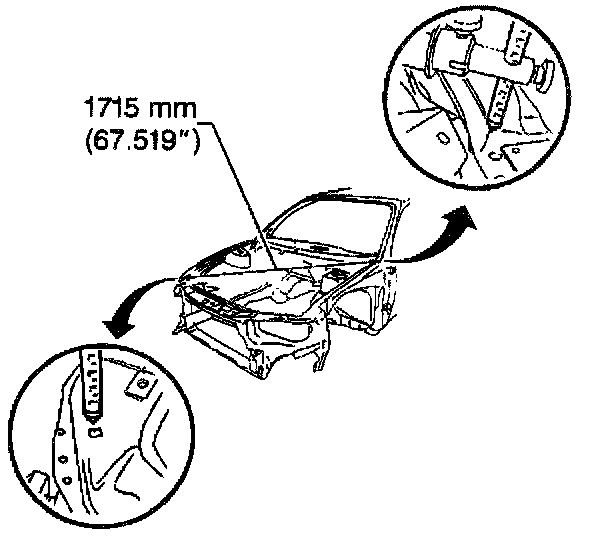 1715 mm
(67.519")