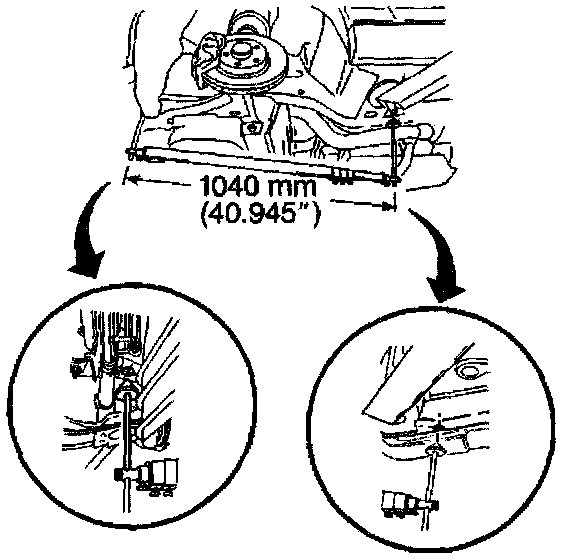 1040 mm
(40.945")