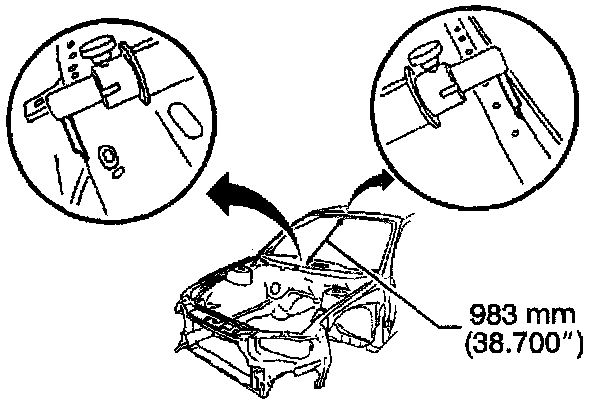 983 mm
(38.700")