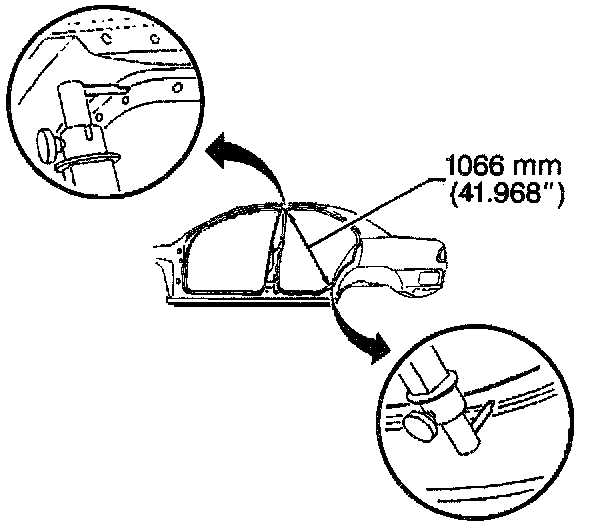 1066 mm
(41.968")