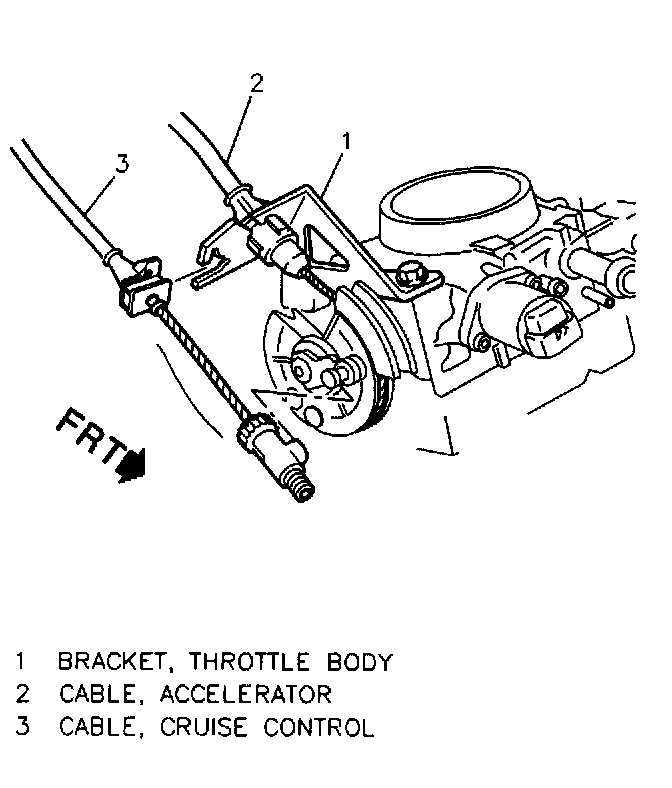 2
1
3
FRT

1 BRACKET, THROTTLE BODY
2 CABLE, ACCELERATOR
3 CABLE, CRUISE CONTROL