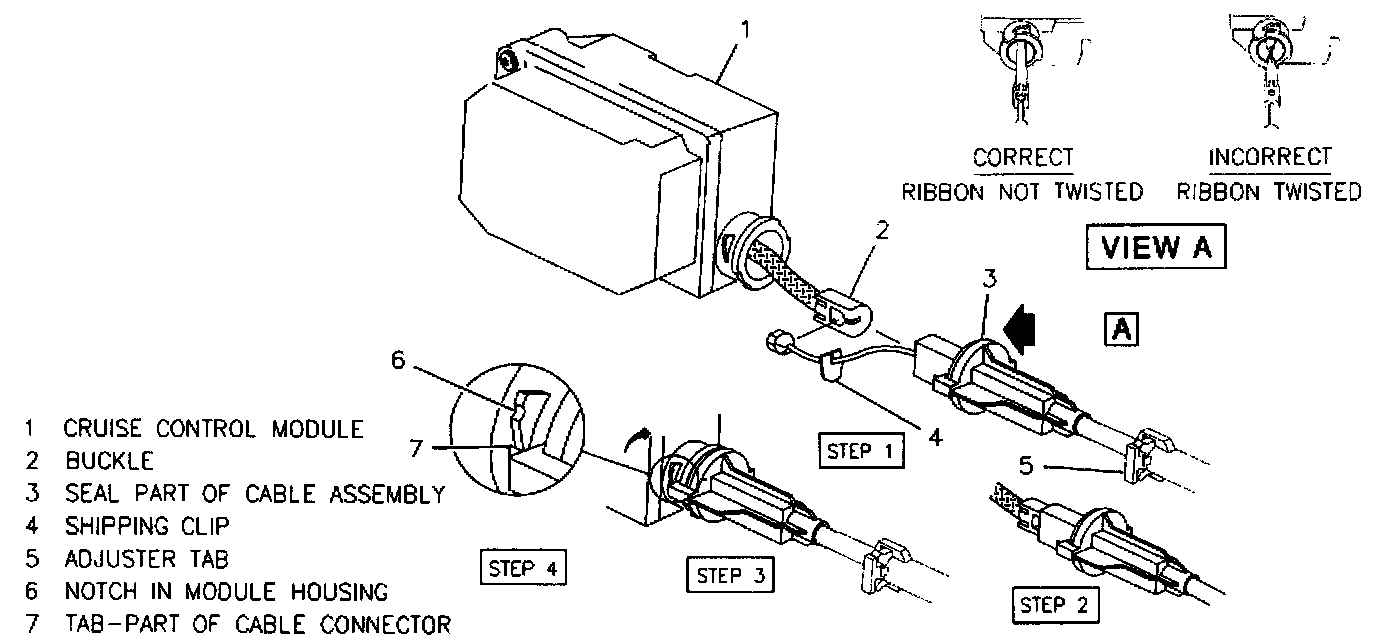 1

CORRECT
RIBBON NOT TWISTED

INCORRECT
RIBBON TWISTED

VIEW A

2

3

A

6

7

STEP 1

4

5

STEP 4

STEP 3

STEP 2

1 CRUISE CONTROL MODULE
2 BUCKLE
3 SEAL PART OF CABLE ASSEMBLY
4 SHIPPING CLIP
5 ADJUSTER TAB
6 NOTCH IN MODULE HOUSING
7 TAB-PART OF CABLE CONNECTOR