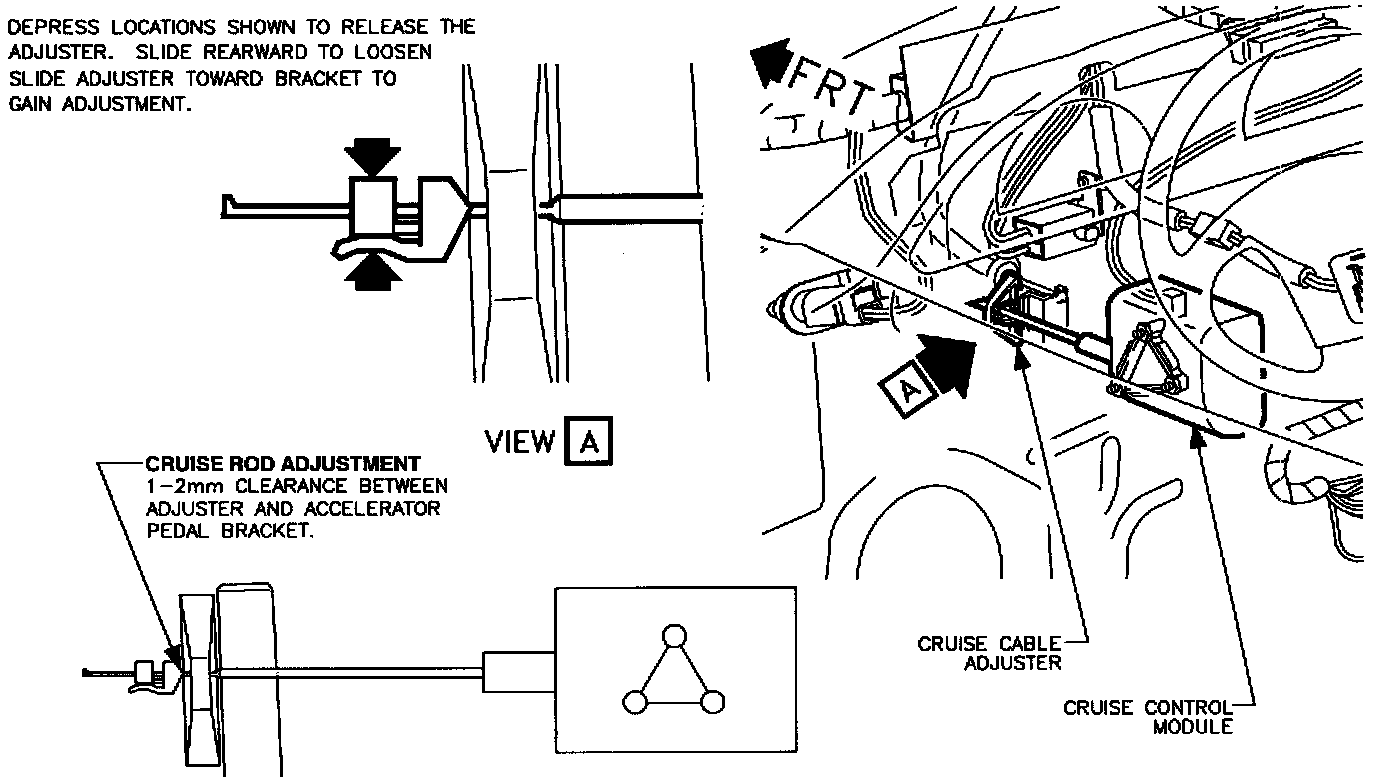 DEPRESS LOCATIONS SHOWN TO RELEASE THE ADJUSTER. SLIDE REARWARD TO LOOSEN SLIDE ADJUSTER TOWARD BRACKET TO GAIN ADJUSTMENT.

FRT

A

VIEW A

CRUISE ROD ADJUSTMENT
1-2mm CLEARANCE BETWEEN ADJUSTER AND ACCELERATOR PEDAL BRACKET.

CRUISE CABLE ADJUSTER

CRUISE CONTROL MODULE