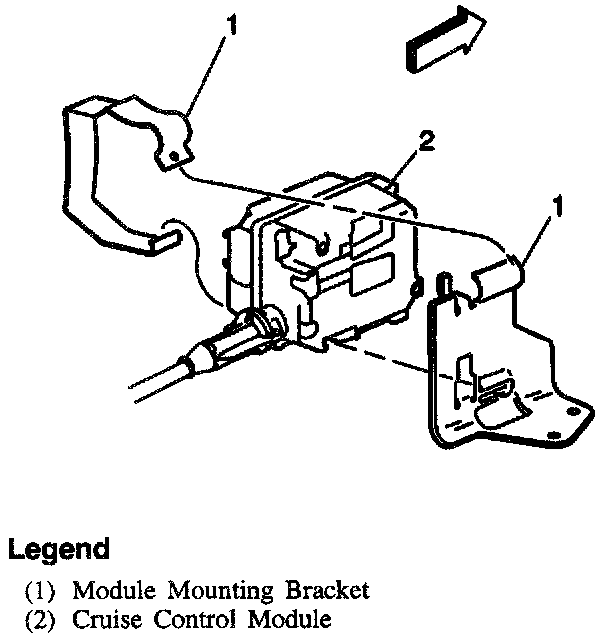 1

2

1

Legend

(1) Module Mounting Bracket
(2) Cruise Control Module