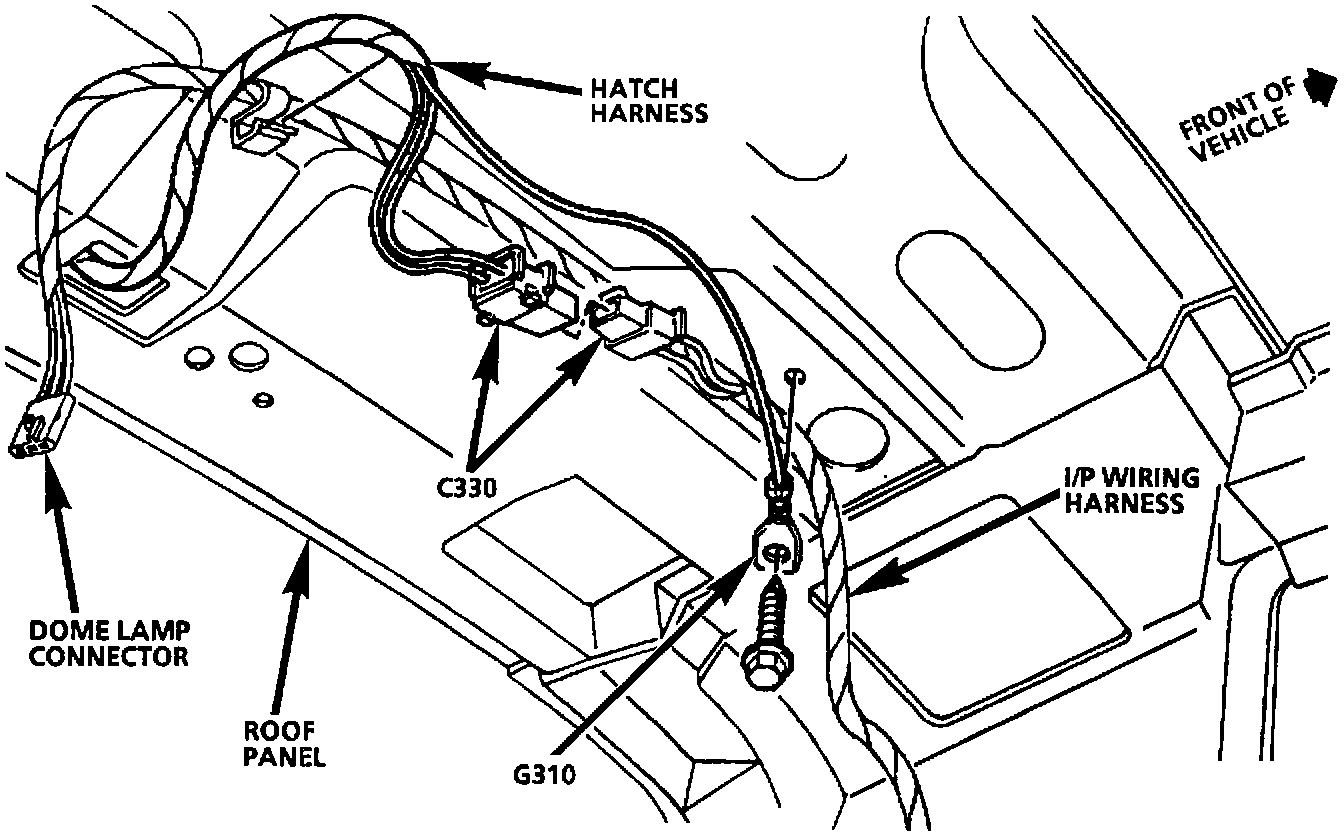 HATCH HARNESS

FRONT OF VEHICLE

C330

I/P WIRING HARNESS

DOME LAMP CONNECTOR

ROOF PANEL

G310