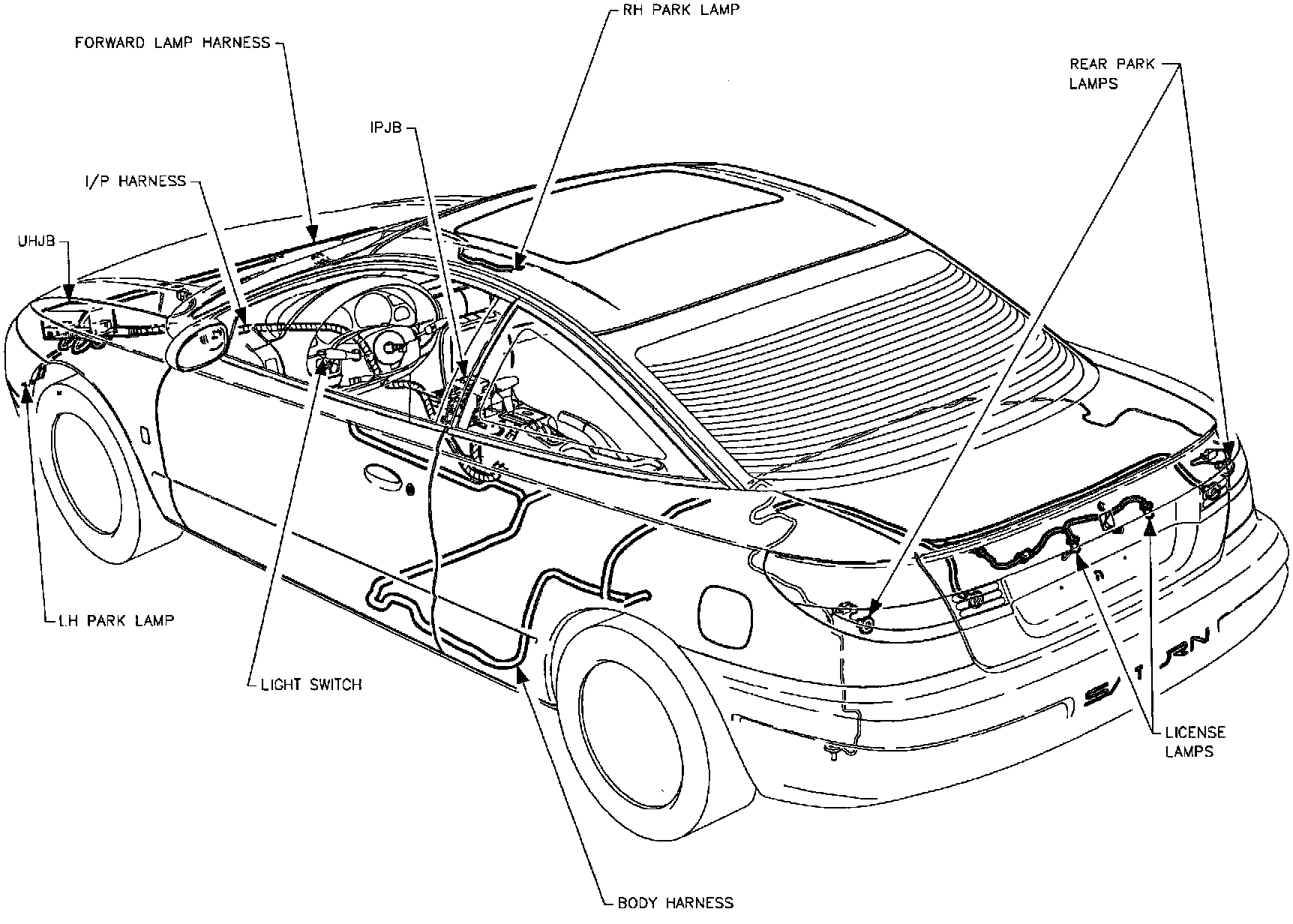 RH PARK LAMP

FORWARD LAMP HARNESS

REAR PARK LAMPS

IPJB

I/P HARNESS

UHJB

LH PARK LAMP

LIGHT SWITCH

LICENSE LAMPS

BODY HARNESS