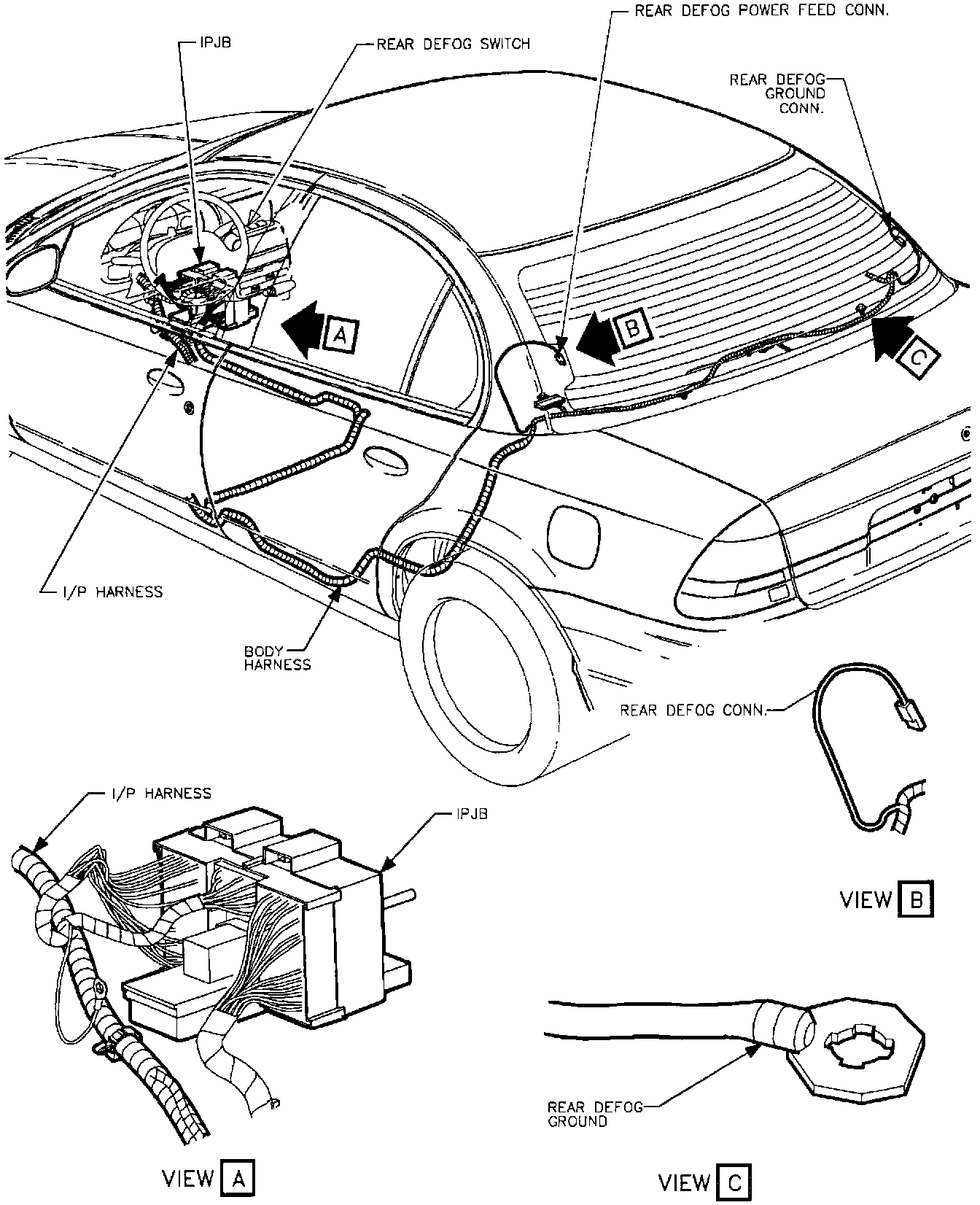 REAR DEFOG POWER FEED CONN.

IPJB

REAR DEFOG SWITCH

REAR DEFOG GROUND CONN.

A

B

C

I/P HARNESS

BODY HARNESS

REAR DEFOG CONN.

I/P HARNESS

IPJB

VIEW B

REAR DEFOG GROUND

VIEW A

VIEW C