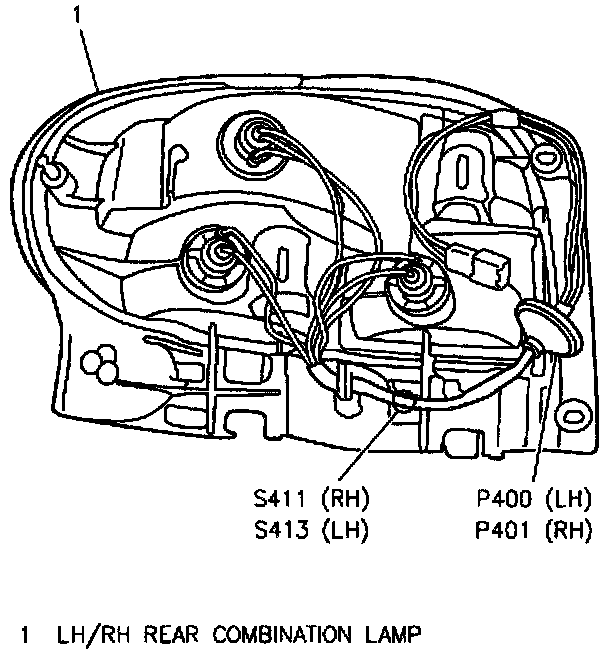 1

S411 (RH)
S413 (LH)

P400 (LH)
P401 (RH)

1 LH/RH REAR COMBINATION LAMP