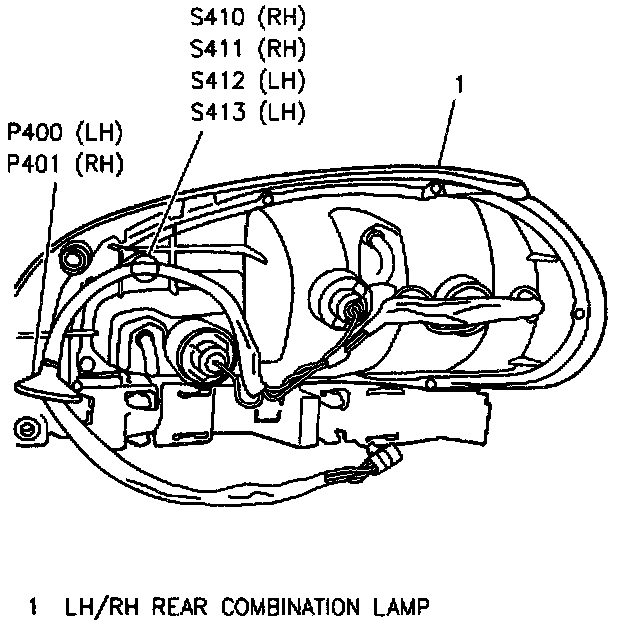 S410 (RH)
S411 (RH)
S412 (LH)
S413 (LH)

1

P400 (LH)
P401 (RH)

1 LH/RH REAR COMBINATION LAMP