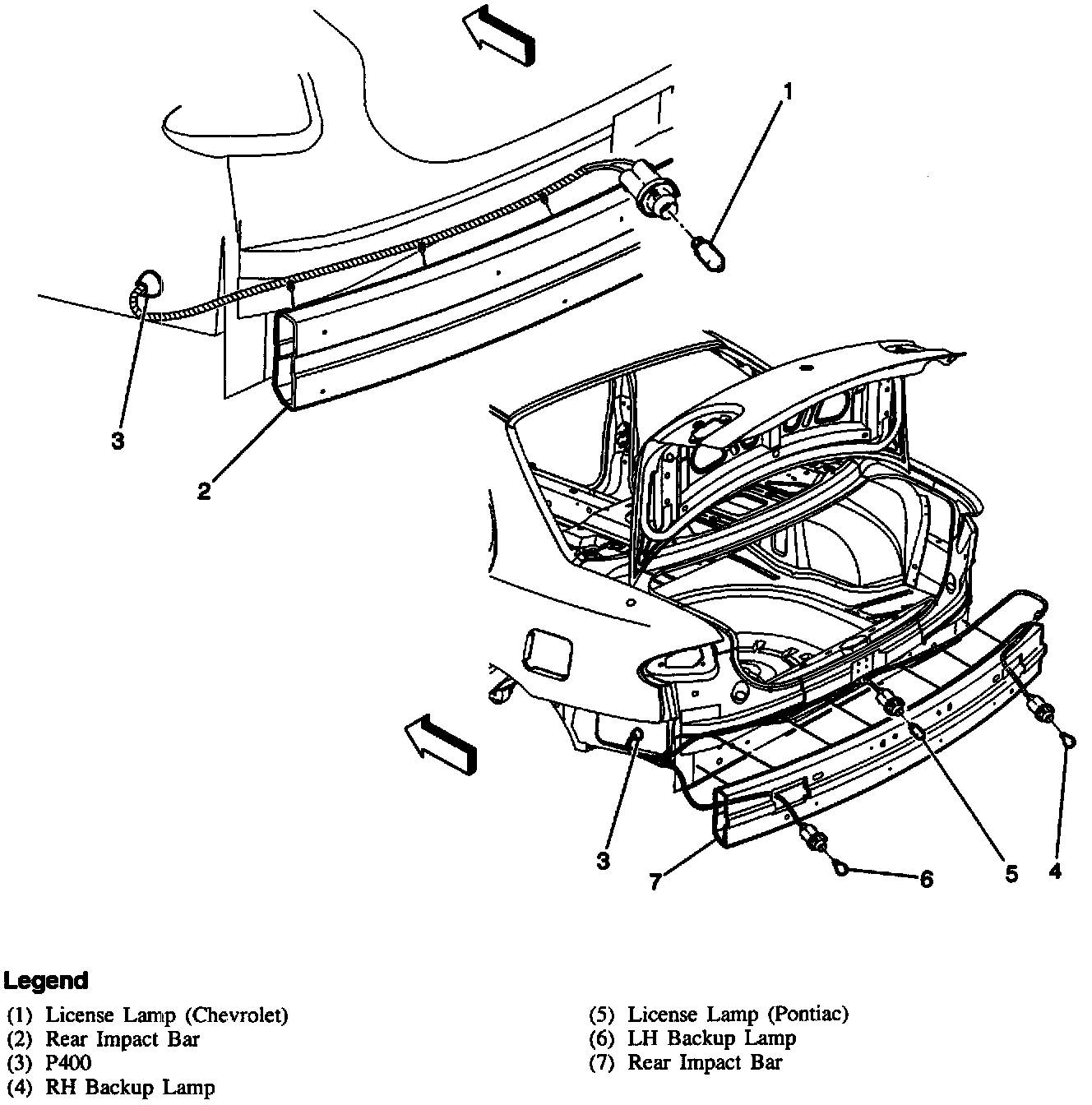 1

3

2

3

7

6

5

4

Legend

(1) License Lamp (Chevrolet)
(2) Rear Impact Bar
(3) P400
(4) RH Backup Lamp

(5) License Lamp (Pontiac)
(6) LH Backup Lamp
(7) Rear Impact Bar