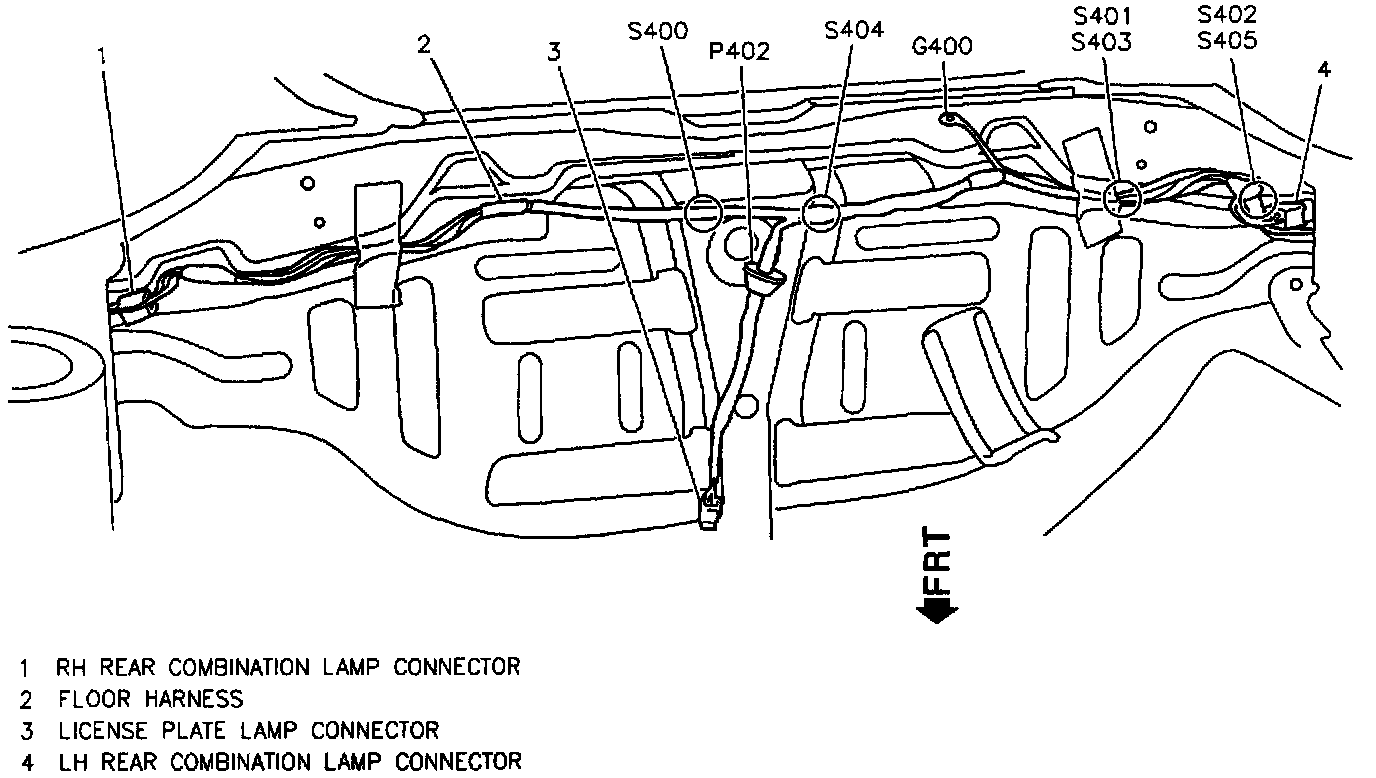 1
2
3
S400
P402
S404
G400
S401
S403
S402
S405
4

FRT

1 RH REAR COMBINATION LAMP CONNECTOR
2 FLOOR HARNESS
3 LICENSE PLATE LAMP CONNECTOR
4 LH REAR COMBINATION LAMP CONNECTOR