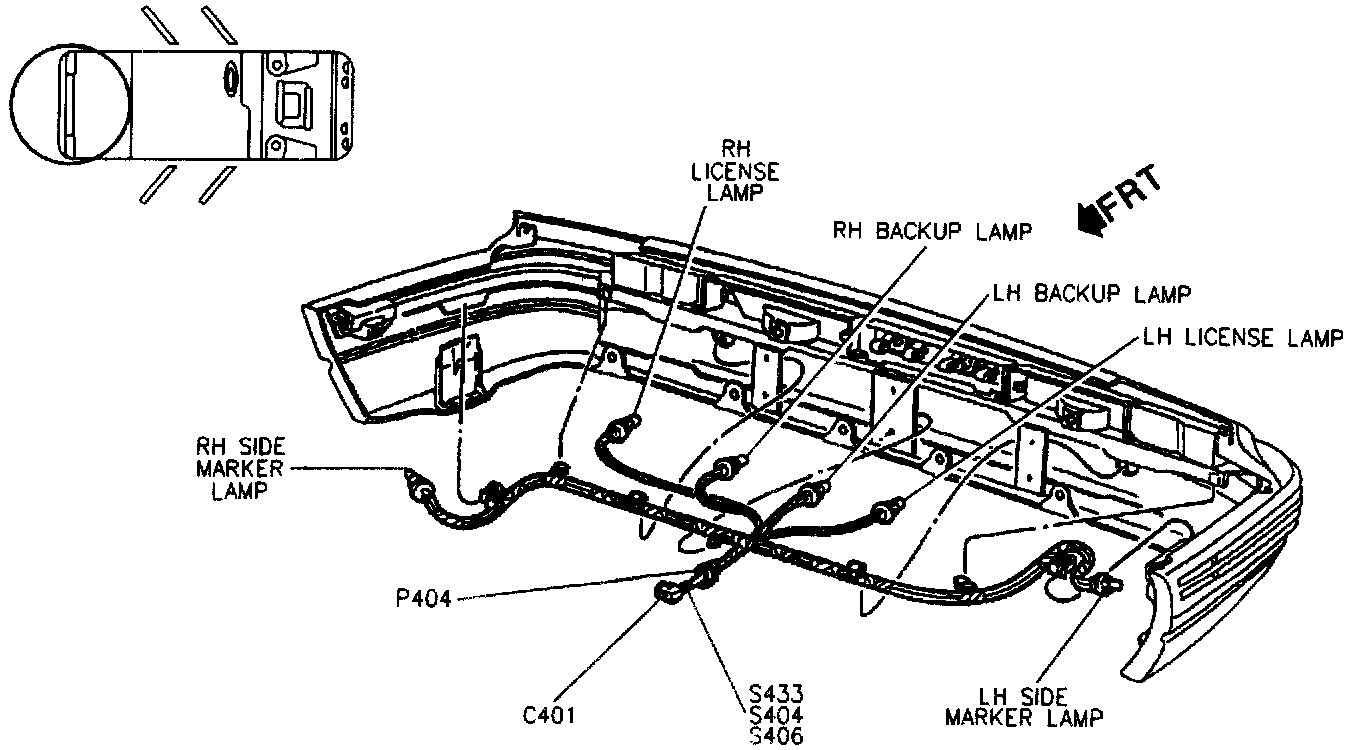 RH LICENSE LAMP

FRT

RH BACKUP LAMP

LH BACKUP LAMP

LH LICENSE LAMP

RH SIDE MARKER LAMP

P404

C401

S433
S404
S406

LH SIDE MARKER LAMP