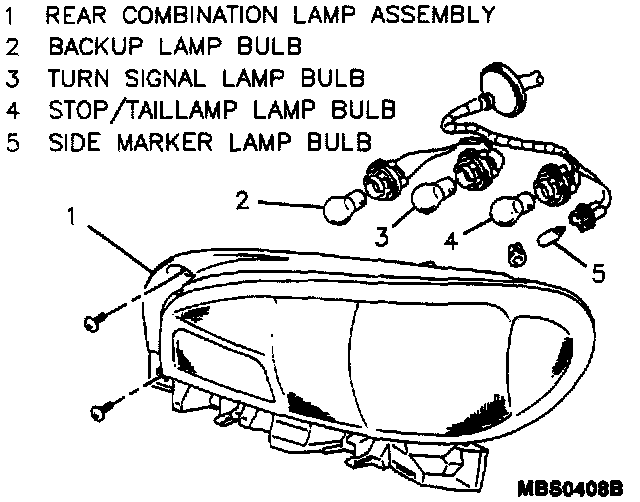 1 REAR COMBINATION LAMP ASSEMBLY
2 BACKUP LAMP BULB
3 TURN SIGNAL LAMP BULB
4 STOP/TAILLAMP LAMP BULB
5 SIDE MARKER LAMP BULB

2
1
3
4
5

MBS0408B