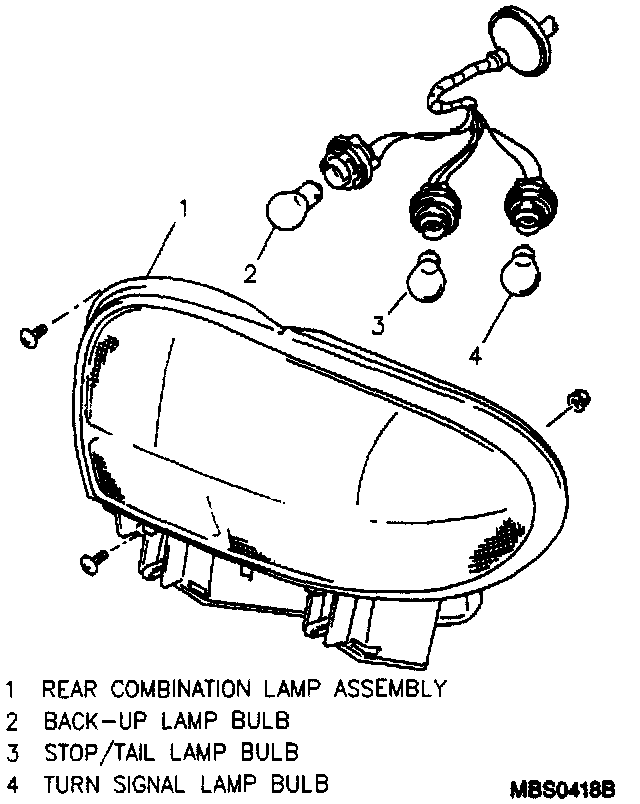 1
2
3
4

1 REAR COMBINATION LAMP ASSEMBLY
2 BACK-UP LAMP BULB
3 STOP/TAIL LAMP BULB
4 TURN SIGNAL LAMP BULB

MBS0418B